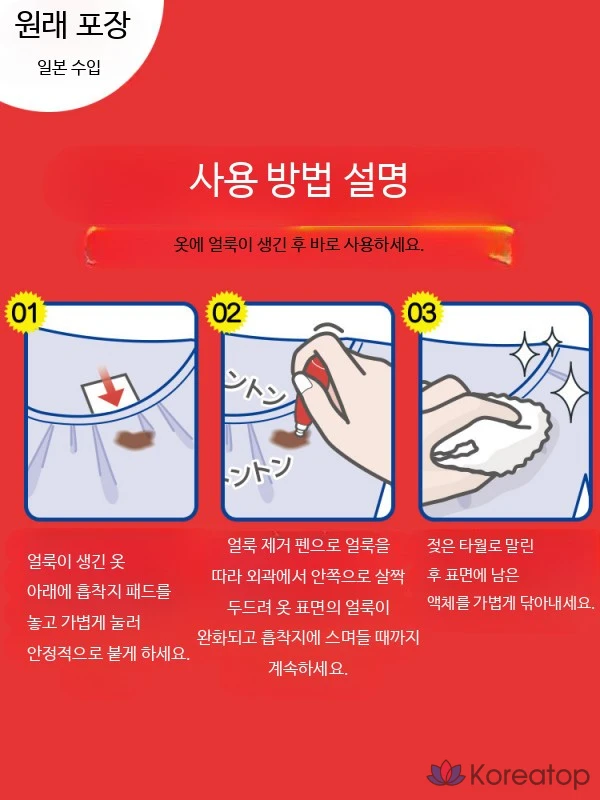 원래 포장

일본 수입

사용 방법 설명

옷에 얼룩이 생긴 후 바로 사용하세요.

01

02

ントン

ントン

03

얼룩이 생긴 옷 아래에 흡착지 패드를 놓고 가볍게 눌러 안정적으로 붙게 하세요.

얼룩 제거 펜으로 얼룩을 따라 외곽에서 안쪽으로 살짝 두드려 옷 표면의 얼룩이 완화되고 흡착지에 스며들 때까지 계속하세요.

젖은 타월로 말린 후 표면에 남은 액체를 가볍게 닦아내세요.

Koreatop