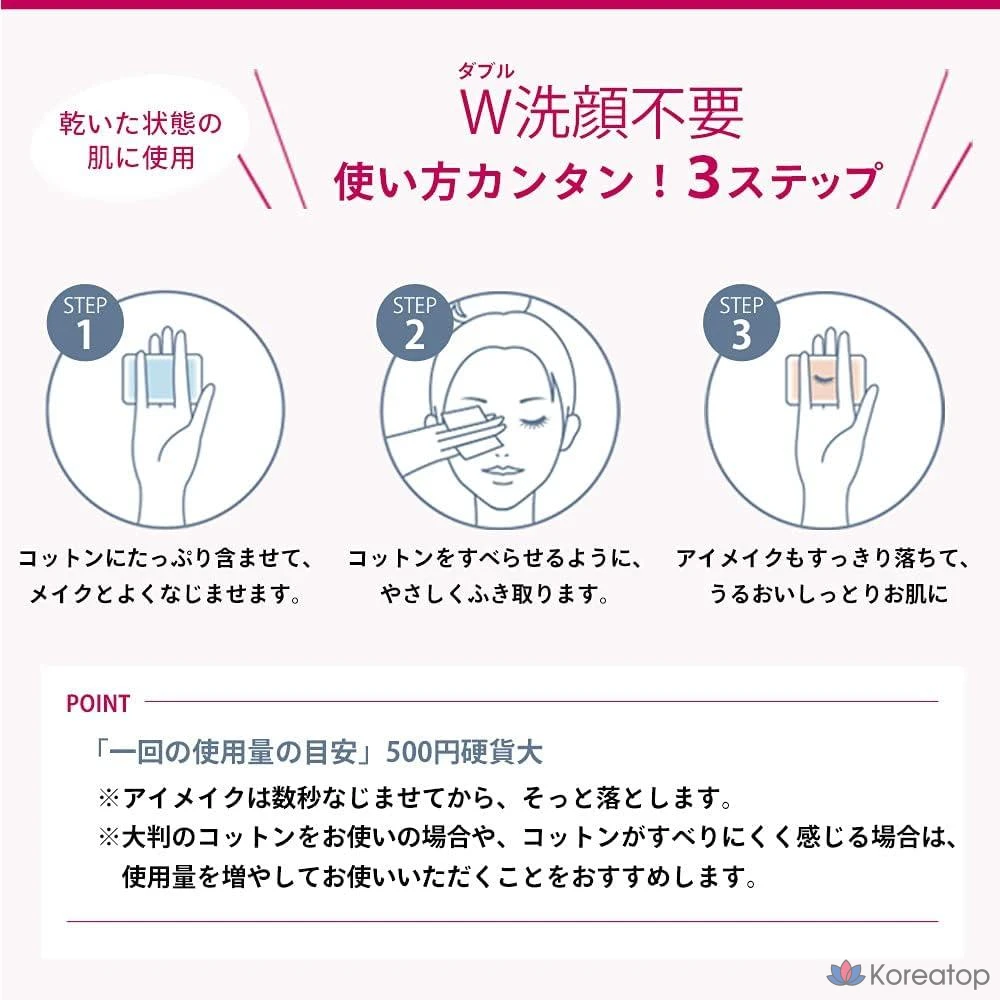 乾いた状態の肌に使用

ダブル
W洗顔不要
使い方カンタン！3ステップ

STEP 1
コットンにたっぷり含ませて、メイクとよくなじませます。

STEP 2
コットンをすべらせるように、やさしくふき取ります。

STEP 3
アイメイクもすっきり落ちて、うるおいしっとりお肌に

POINT
「一回の使用量の目安」500円硬貨大
※アイメイクは数秒なじませてから、そっと落とします。
※大判のコットンをお使いの場合や、コットンがすべりにくく感じる場合は、使用量を増やしてお使いいただくことをおすすめします。

Koreatop