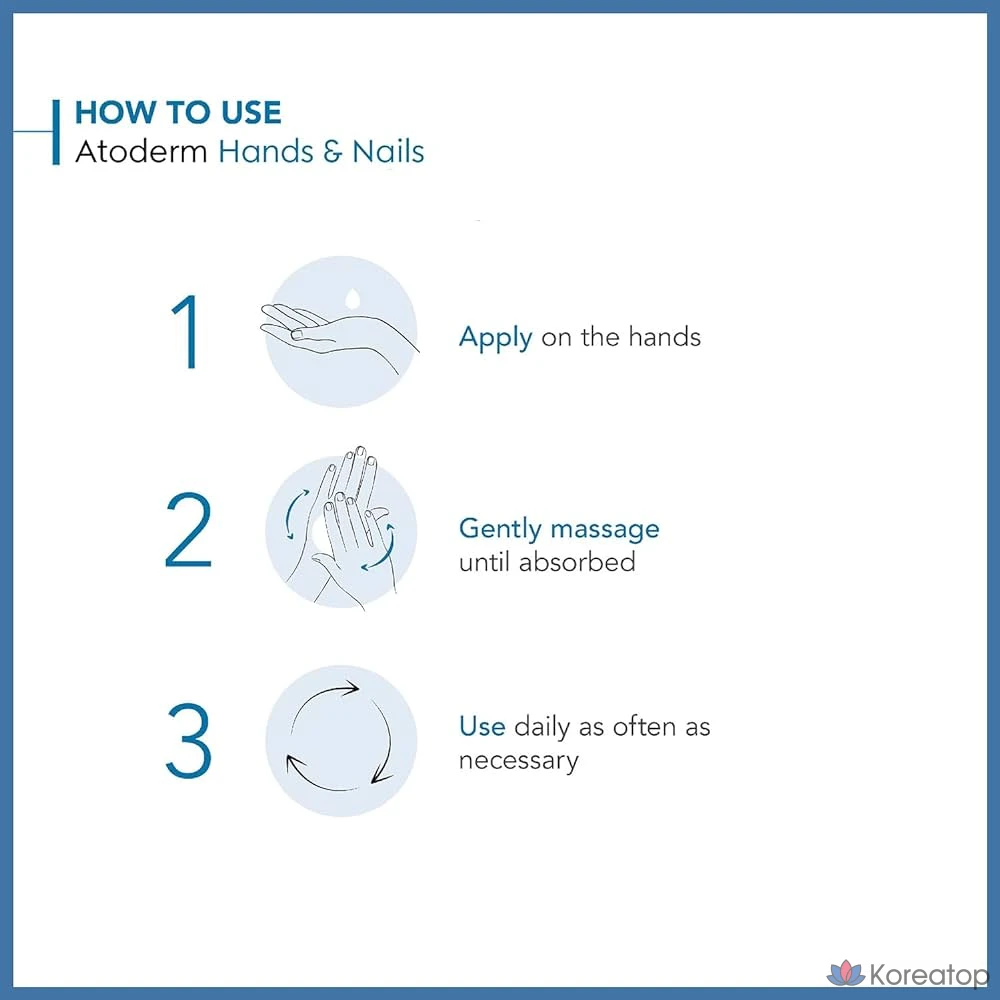 HOW TO USE
Atoderm Hands & Nails

1

Apply on the hands

2

Gently massage until absorbed

3

Use daily as often as necessary

Koreatop