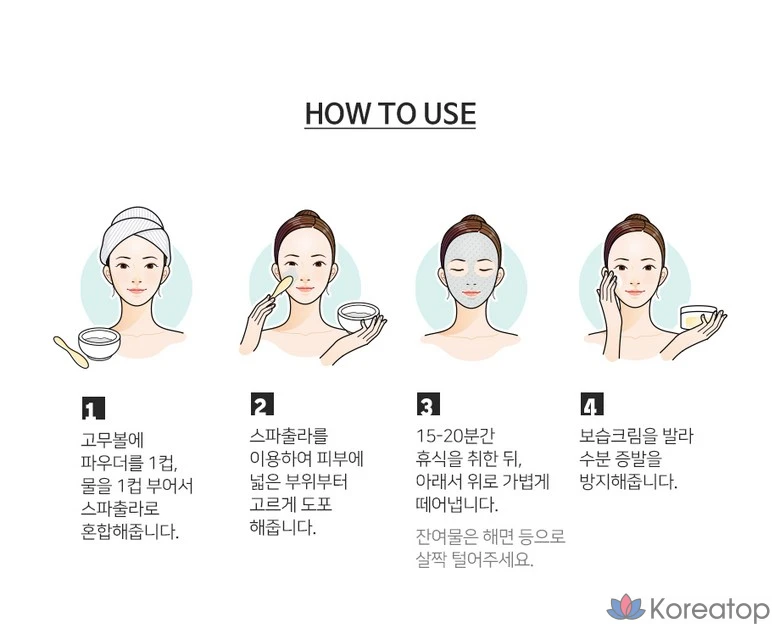 HOW TO USE

1
고무볼에 파우더를 1컵, 물을 1컵 부어서 스파출라로 혼합해줍니다.

2
스파출라를 이용하여 피부에 넓은 부위부터 고르게 도포 해줍니다.

3
15-20분간 휴식을 취한 뒤, 아래서 위로 가볍게 떼어냅니다.

잔여물은 해면 등으로 살짝 털어주세요.

4
보습크림을 발라 수분 증발을 방지해줍니다.

Koreatop