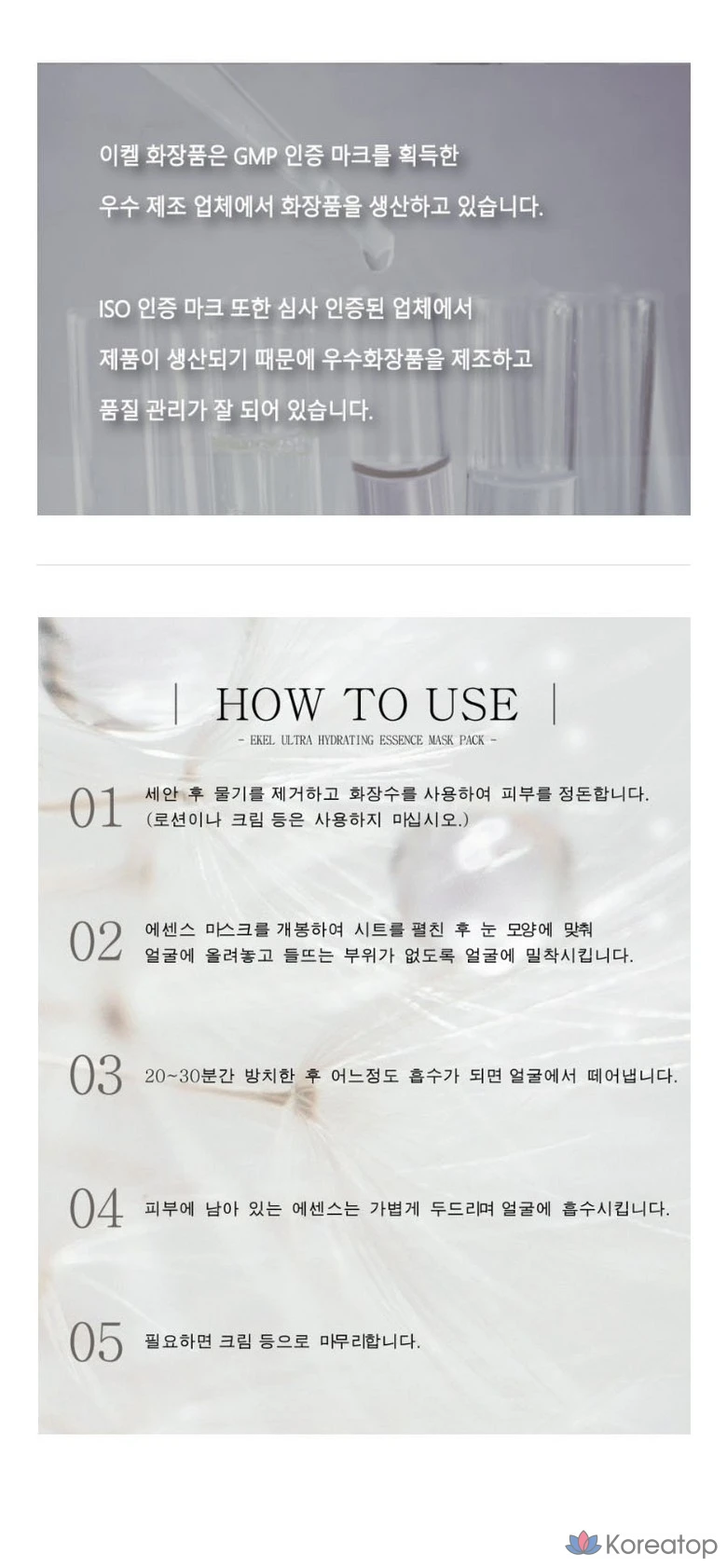 이켈 화장품은 GMP 인증 마크를 획득한
우수 제조 업체에서 화장품을 생산하고 있습니다.

ISO 인증 마크 또한 심사 인증된 업체에서
제품이 생산되기 때문에 우수화장품을 제조하고
품질 관리가 잘 되어 있습니다.

| HOW TO USE |

- EKEL ULTRA HYDRATING ESSENCE MASK PACK -

01 세안 후 물기를 제거하고 화장수를 사용하여 피부를 정돈합니다. (로션이나 크림 등은 사용하지 마십시오.)

02 에센스 마스크를 개봉하여 시트를 펼친 후 눈 모양에 맞춰 얼굴에 올려놓고 들뜨는 부위가 없도록 얼굴에 밀착시킵니다.

03 20~30분간 방치한 후 어느정도 흡수가 되면 얼굴에서 떼어냅니다.

04 피부에 남아 있는 에센스는 가볍게 두드리며 얼굴에 흡수시킵니다.

05 필요하면 크림 등으로 마무리합니다.

Koreatop