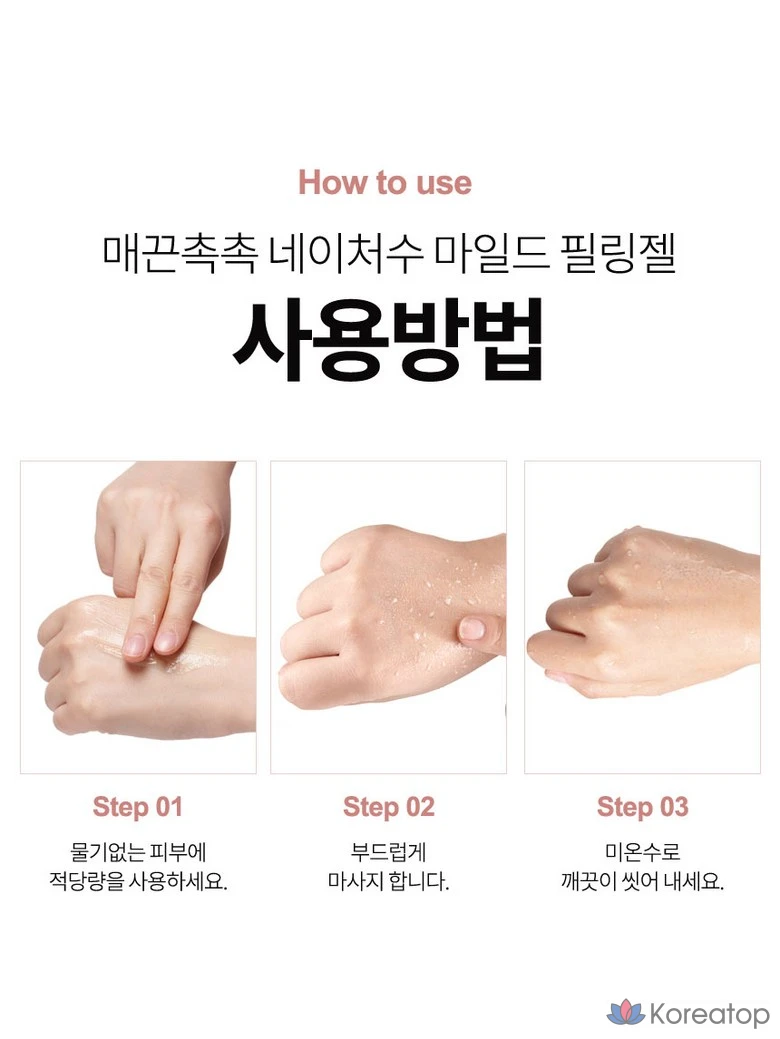 How to use

매끈촉촉 네이처수 마일드 필링젤

사용방법

Step 01

물기없는 피부에 적당량을 사용하세요.

Step 02

부드럽게 마사지 합니다.

Step 03

미온수로 깨끗이 씻어 내세요.

Koreatop