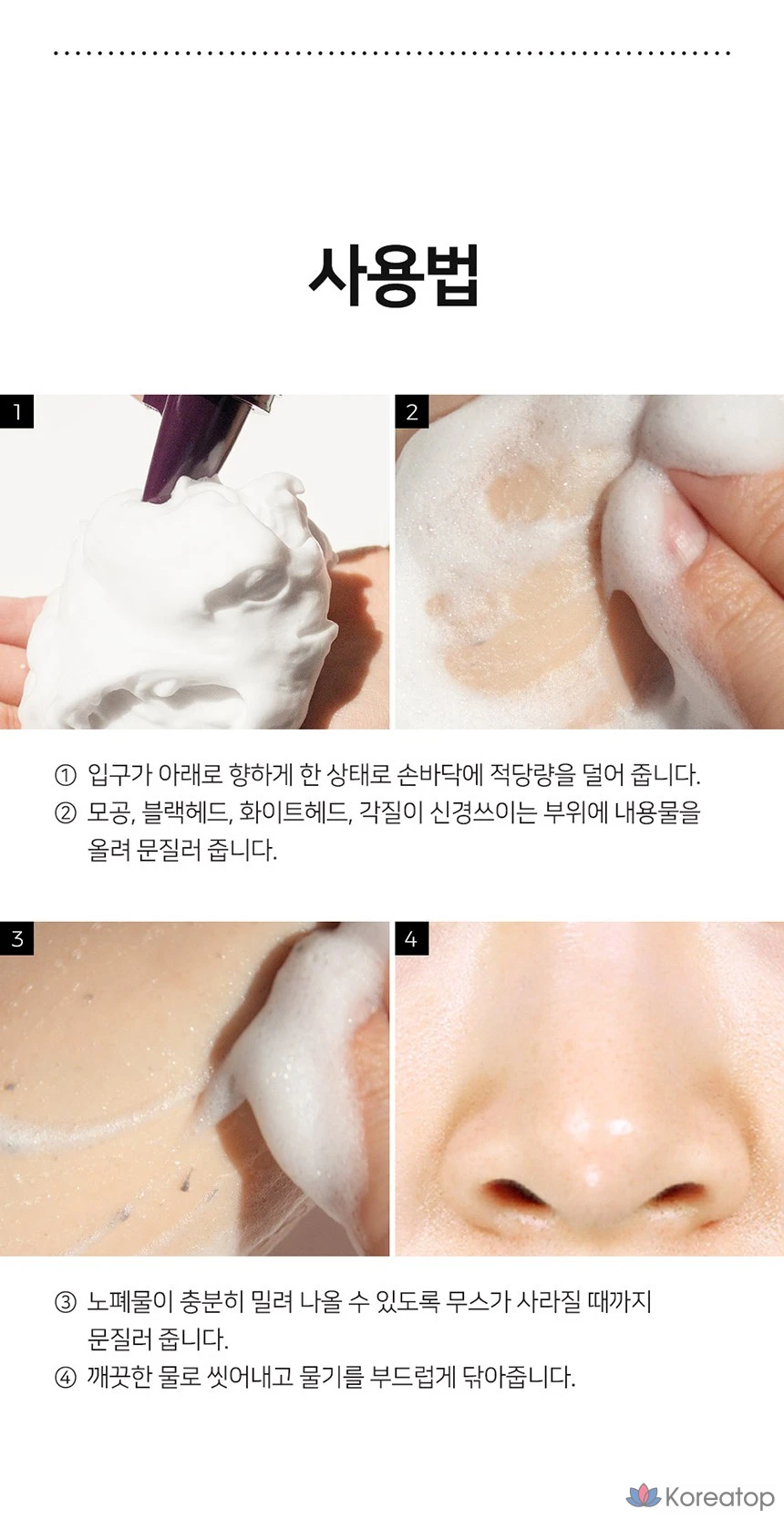 사용법

1

2

① 입구가 아래로 향하게 한 상태로 손바닥에 적당량을 덜어 줍니다.
② 모공, 블랙헤드, 화이트헤드, 각질이 신경쓰이는 부위에 내용물을 올려 문질러 줍니다.

3

4

③ 노폐물이 충분히 밀려 나올 수 있도록 무스가 사라질 때까지 문질러 줍니다.
④ 깨끗한 물로 씻어내고 물기를 부드럽게 닦아줍니다.

Koreatop