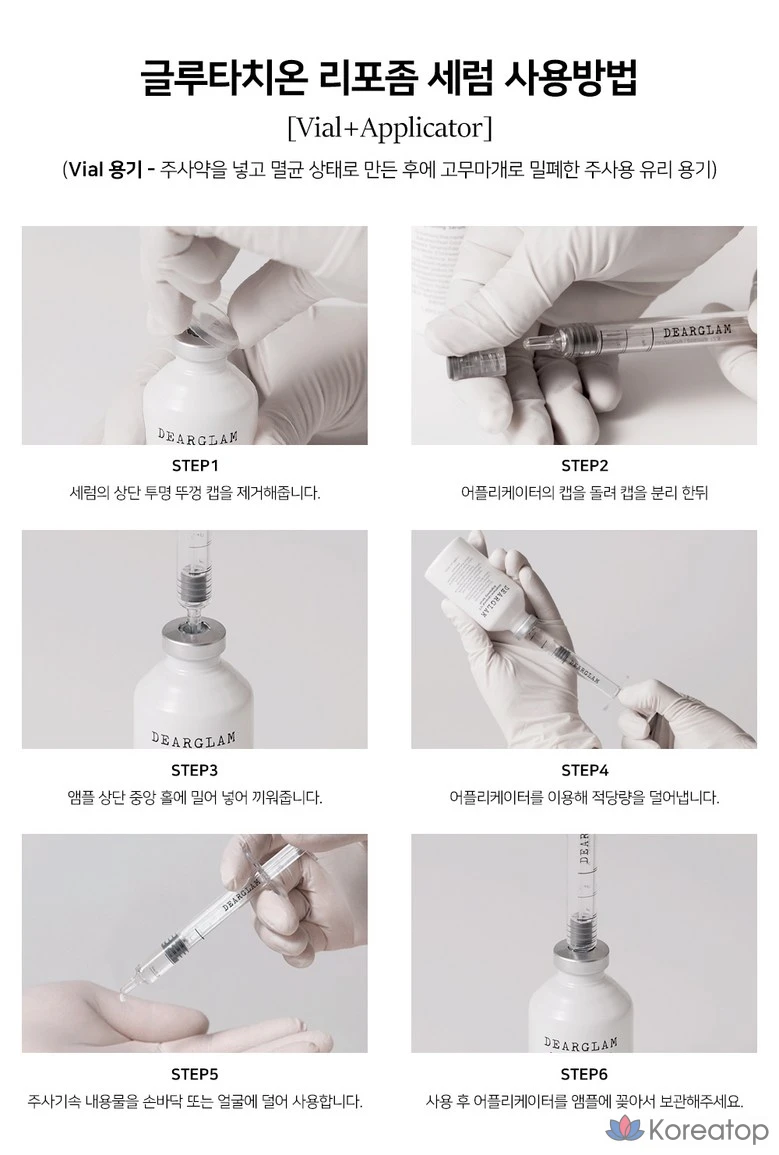 글루타치온 리포좀 세럼 사용방법

[Vial+Applicator]

(Vial 용기 - 주사약을 넣고 멸균 상태로 만든 후에 고무마개로 밀폐한 주사용 유리 용기)

DEARGLAM

STEP1

세럼의 상단 투명 뚜껑 캡을 제거해줍니다.

DEARGLAM

STEP2

어플리케이터의 캡을 돌려 캡을 분리 한뒤

DEARGLAM

STEP3

앰플 상단 중앙 홀에 밀어 넣어 끼워줍니다.

DEARGLAM

DEARGLAM

STEP4

어플리케이터를 이용해 적당량을 덜어냅니다.

DEARGLAM

STEP5

주사기속 내용물을 손바닥 또는 얼굴에 덜어 사용합니다.

DEAR

DEARGLAM

STEP6

사용 후 어플리케이터를 앰플에 꽂아서 보관해주세요.

Koreatop