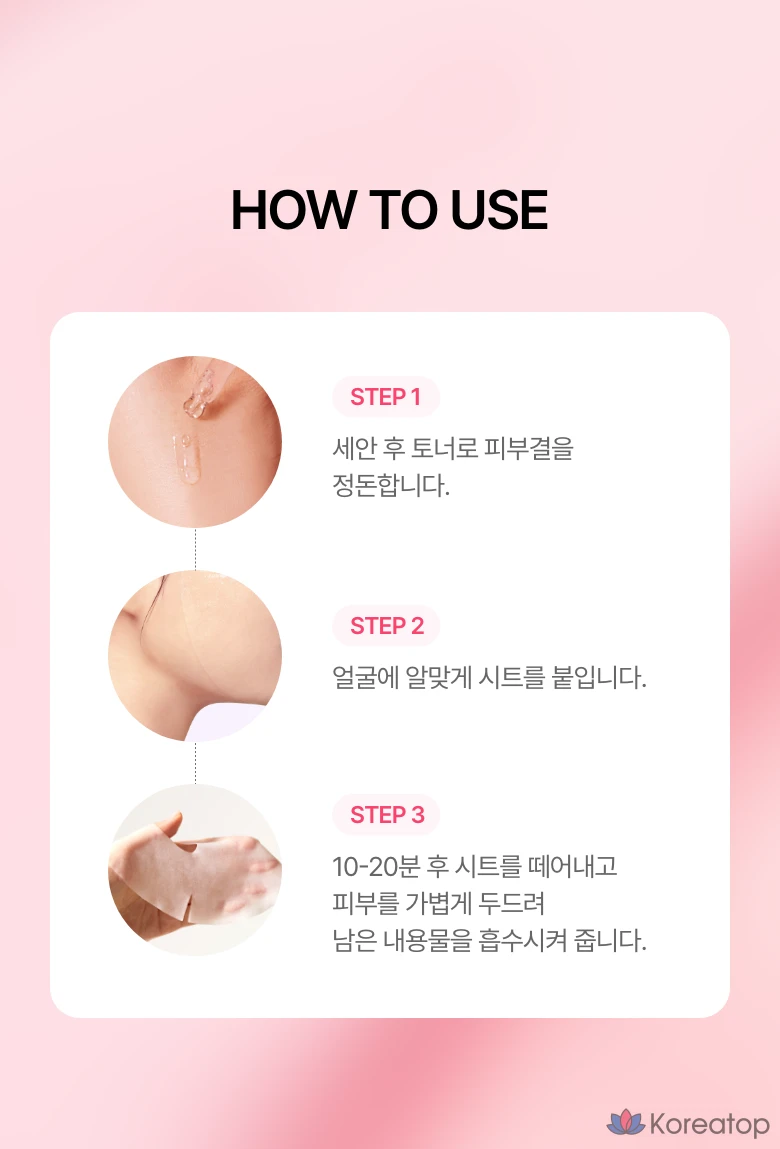 HOW TO USE

STEP 1

세안 후 토너로 피부결을 정돈합니다.

STEP 2

얼굴에 알맞게 시트를 붙입니다.

STEP 3

10-20분 후 시트를 떼어내고 피부를 가볍게 두드려 남은 내용물을 흡수시켜 줍니다.

Koreatop