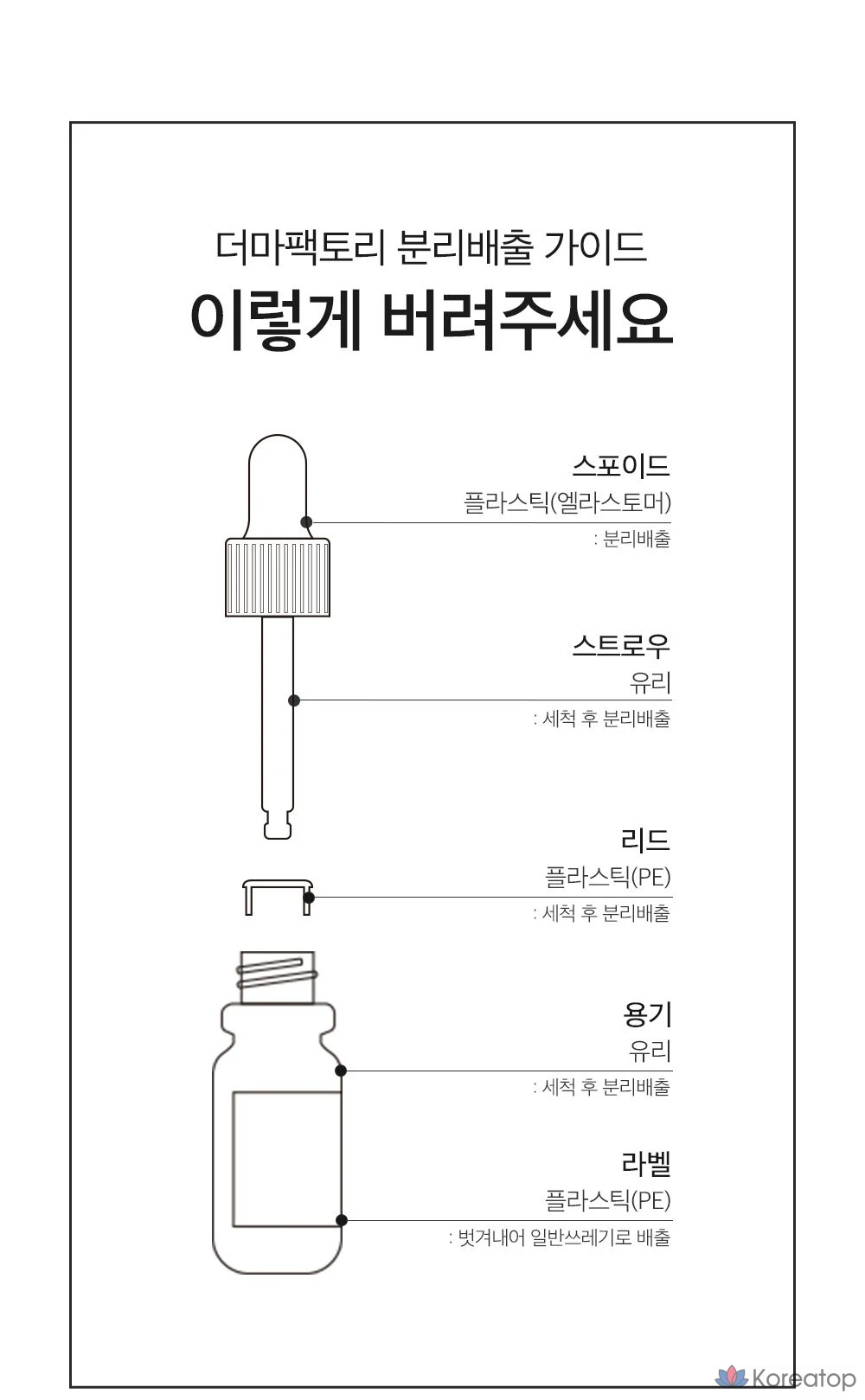 더마팩토리 분리배출 가이드
이렇게 버려주세요

스포이드
플라스틱(엘라스토머)
: 분리배출

스트로우
유리
: 세척 후 분리배출

리드
플라스틱(PE)
: 세척 후 분리배출

용기
유리
: 세척 후 분리배출

라벨
플라스틱(PE)
: 벗겨내어 일반쓰레기로 배출

Koreatop