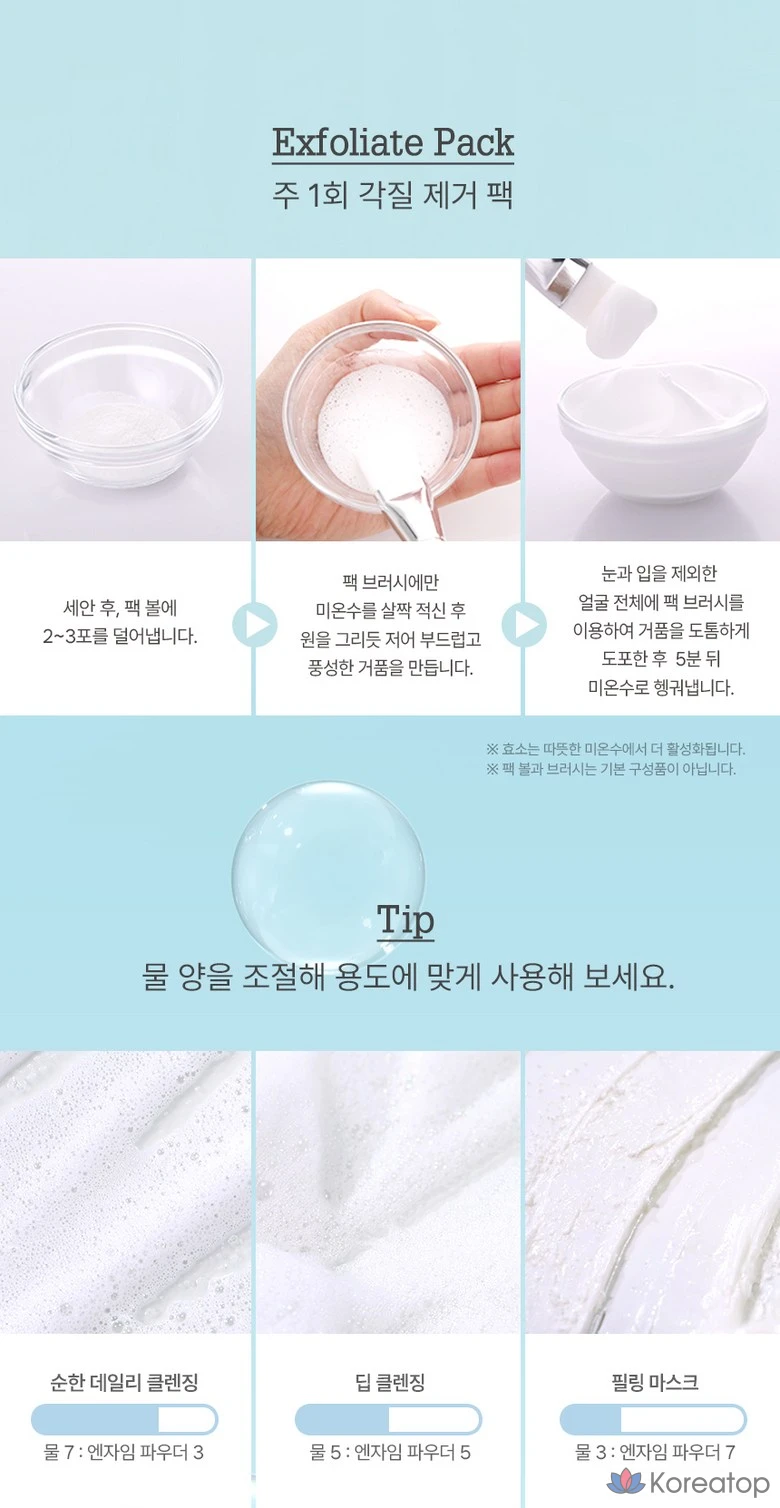 Exfoliate Pack
주 1회 각질 제거 팩

세안 후, 팩 볼에 2~3포를 덜어냅니다.

팩 브러시에만 미온수를 살짝 적신 후 원을 그리듯 저어 부드럽고 풍성한 거품을 만듭니다.

눈과 입을 제외한 얼굴 전체에 팩 브러시를 이용하여 거품을 도톰하게 도포한 후 5분 뒤 미온수로 헹궈냅니다.

※ 효소는 따뜻한 미온수에서 더 활성화됩니다.
※ 팩 볼과 브러시는 기본 구성품이 아닙니다.

Tip
물 양을 조절해 용도에 맞게 사용해 보세요.

순한 데일리 클렌징
물 7 : 엔자임 파우더 3

딥 클렌징
물 5 : 엔자임 파우더 5

필링 마스크
물 3 : 엔자임 파우더 7

Koreatop