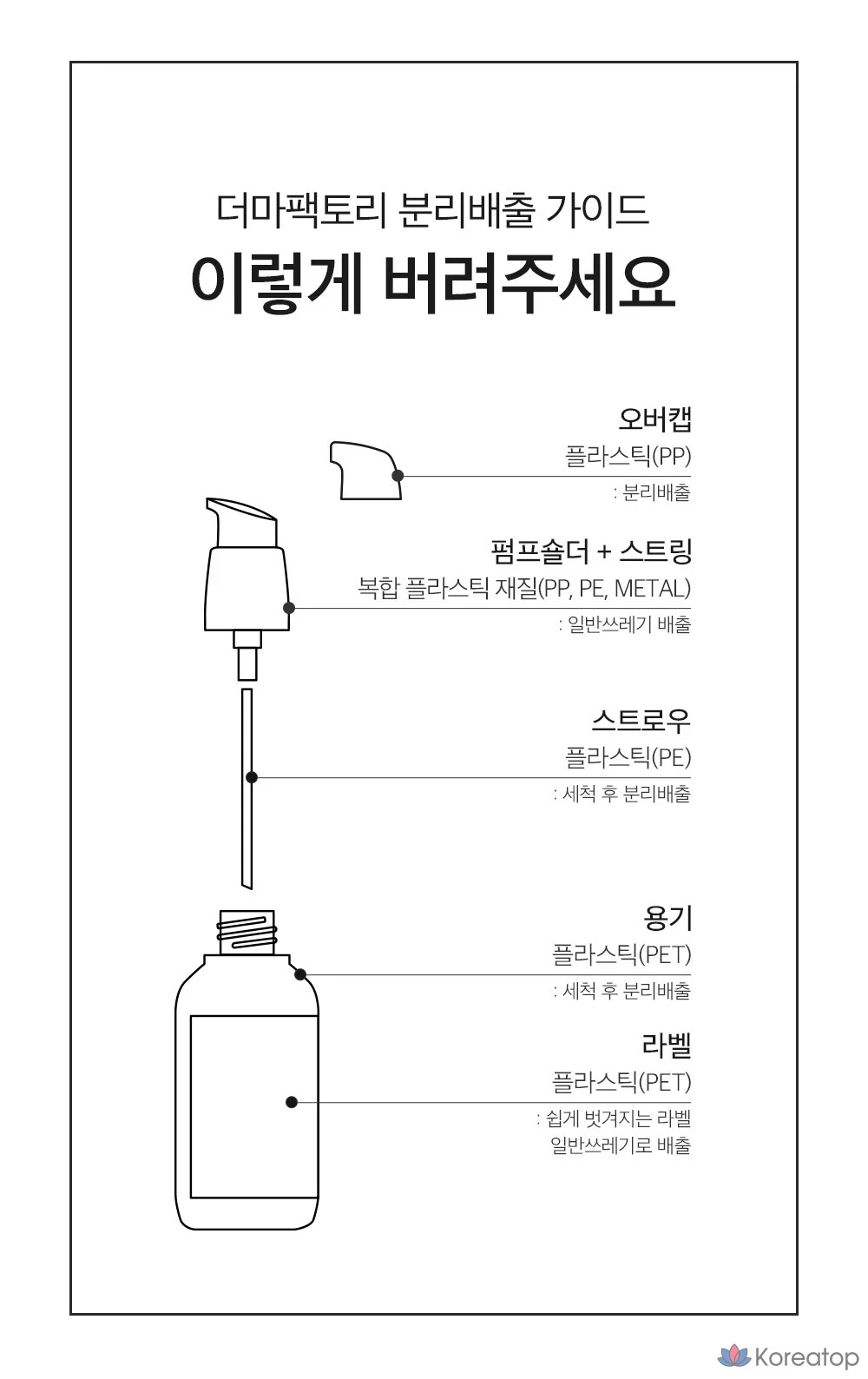 더마팩토리 분리배출 가이드

이렇게 버려주세요

오버캡
플라스틱(PP)
: 분리배출

펌프숄더 + 스트링
복합 플라스틱 재질(PP, PE, METAL)
: 일반쓰레기 배출

스트로우
플라스틱(PE)
: 세척 후 분리배출

용기
플라스틱(PET)
: 세척 후 분리배출

라벨
플라스틱(PET)
: 쉽게 벗겨지는 라벨
일반쓰레기로 배출

Koreatop