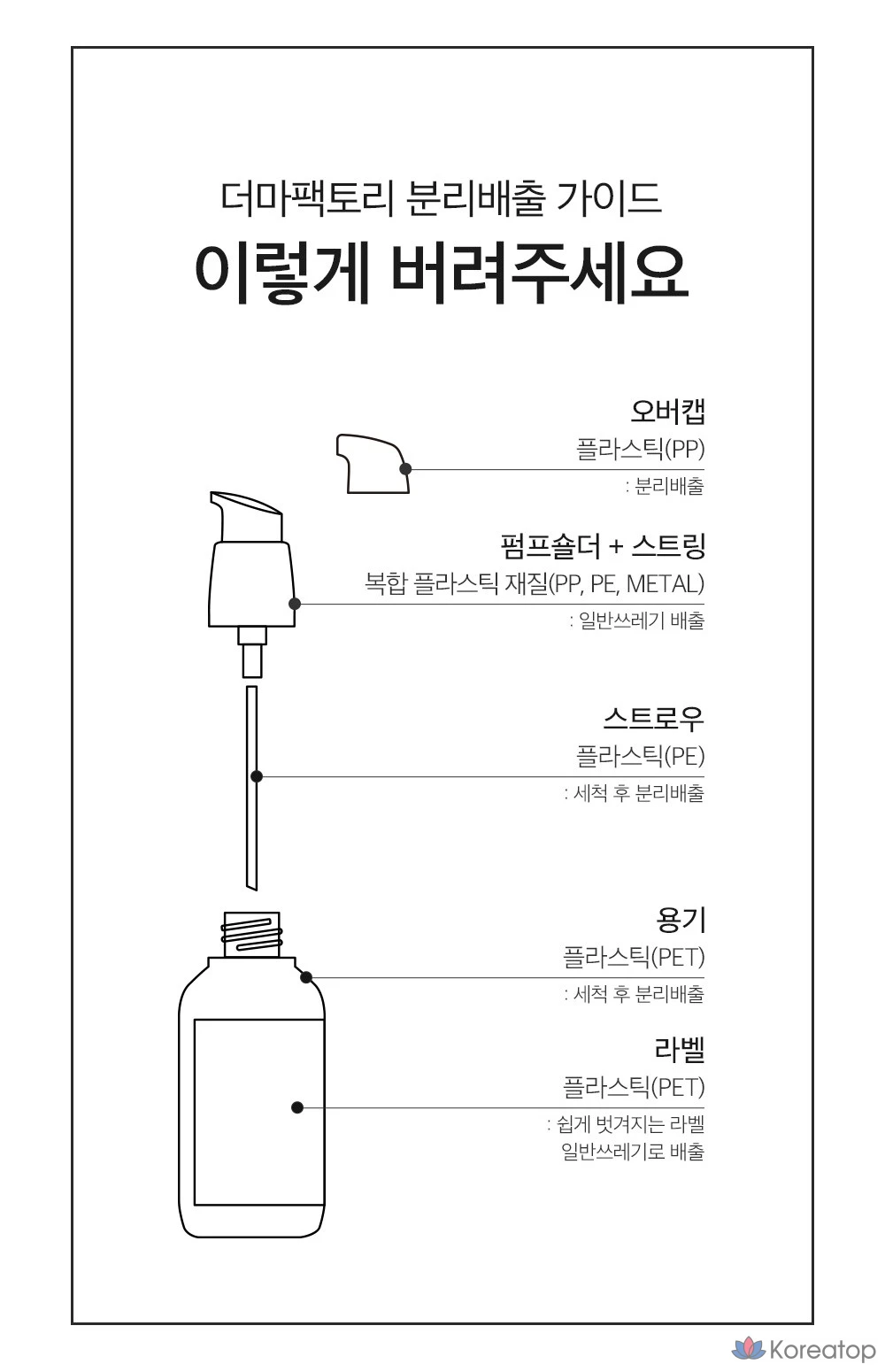 더마팩토리 분리배출 가이드

이렇게 버려주세요

오버캡
플라스틱(PP)
: 분리배출

펌프숄더 + 스트링
복합 플라스틱 재질(PP, PE, METAL)
: 일반쓰레기 배출

스트로우
플라스틱(PE)
: 세척 후 분리배출

용기
플라스틱(PET)
: 세척 후 분리배출

라벨
플라스틱(PET)
: 쉽게 벗겨지는 라벨 일반쓰레기로 배출

Koreatop