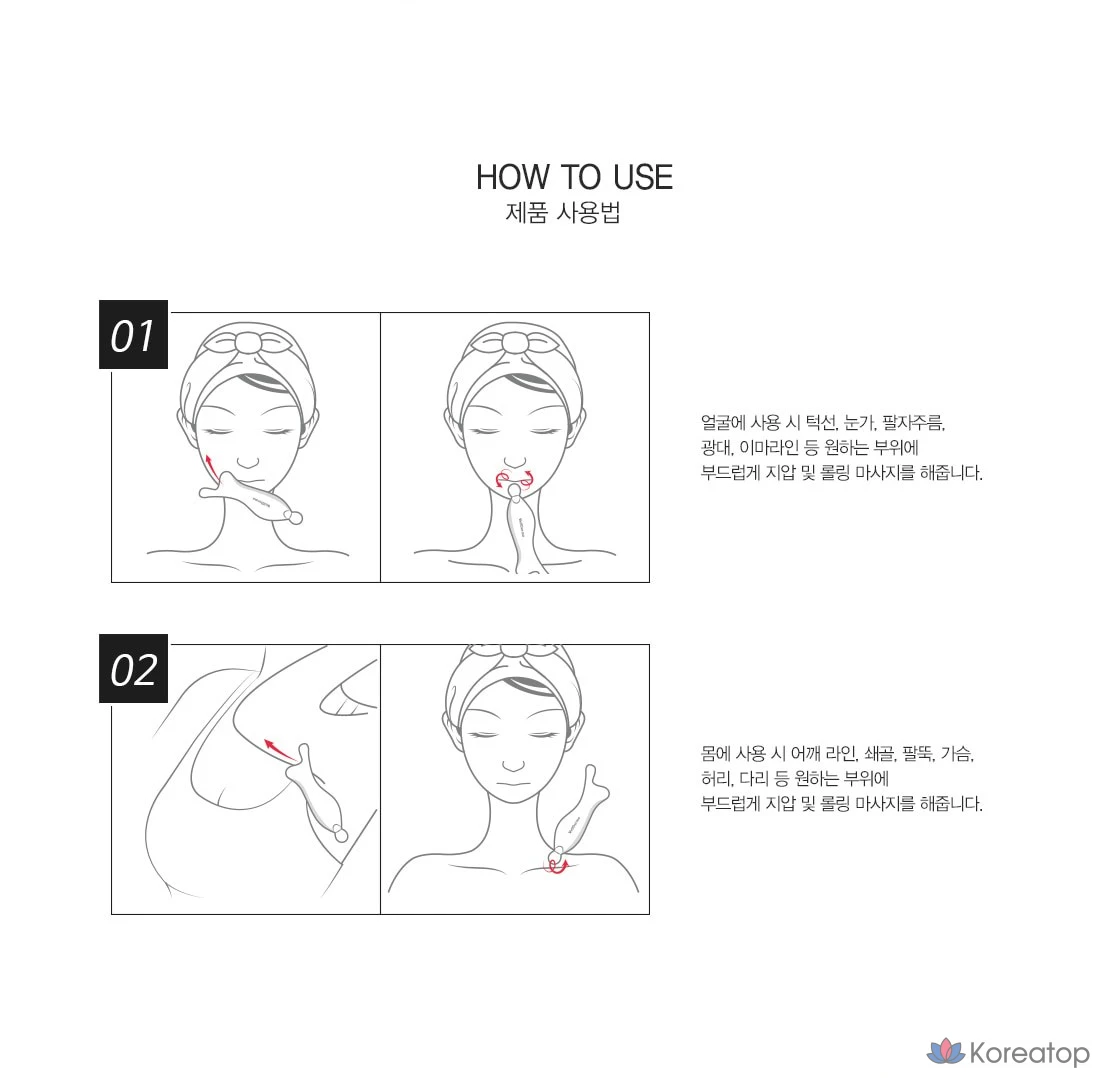 HOW TO USE
제품 사용법

01

얼굴에 사용 시 턱선, 눈가, 팔자주름, 광대, 이마라인 등 원하는 부위에 부드럽게 지압 및 롤링 마사지를 해줍니다.

02

몸에 사용 시 어깨 라인, 쇄골, 팔뚝, 가슴, 허리, 다리 등 원하는 부위에 부드럽게 지압 및 롤링 마사지를 해줍니다.

Koreatop