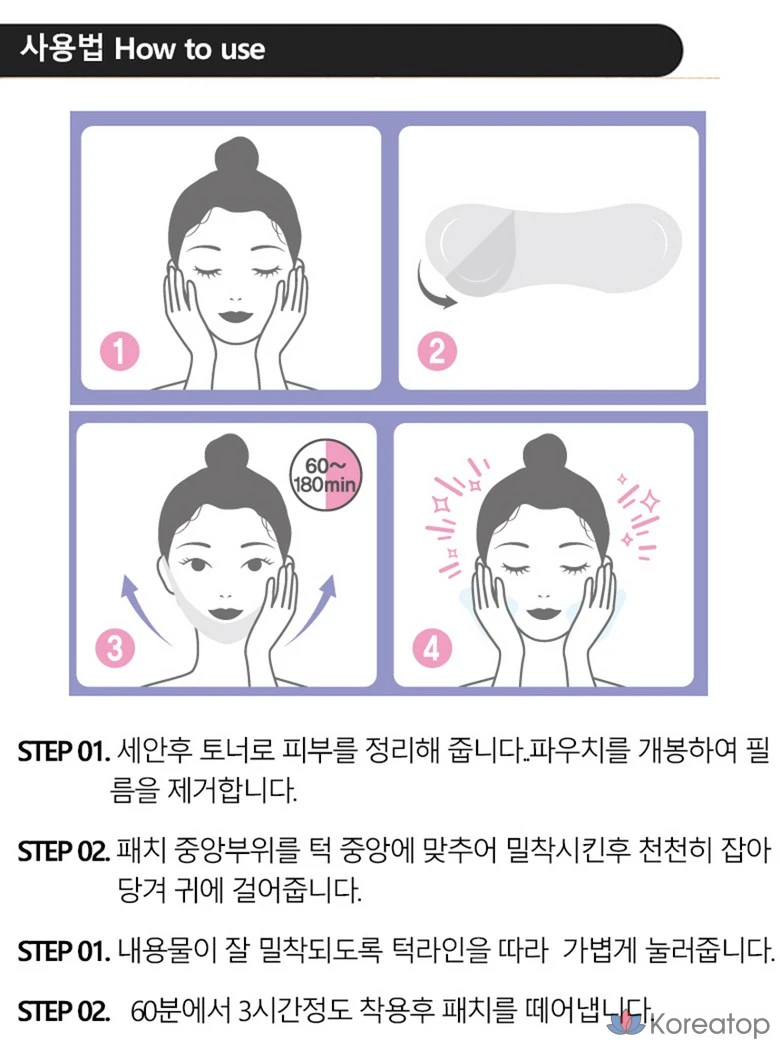 사용법 How to use

1

2

60~180min

3

4

STEP 01. 세안후 토너로 피부를 정리해 줍니다..파우치를 개봉하여 필름을 제거합니다.

STEP 02. 패치 중앙부위를 턱 중앙에 맞추어 밀착시킨후 천천히 잡아 당겨 귀에 걸어줍니다.

STEP 01. 내용물이 잘 밀착되도록 턱라인을 따라 가볍게 눌러줍니다.

STEP 02. 60분에서 3시간정도 착용후 패치를 떼어냅니다.

Koreatop