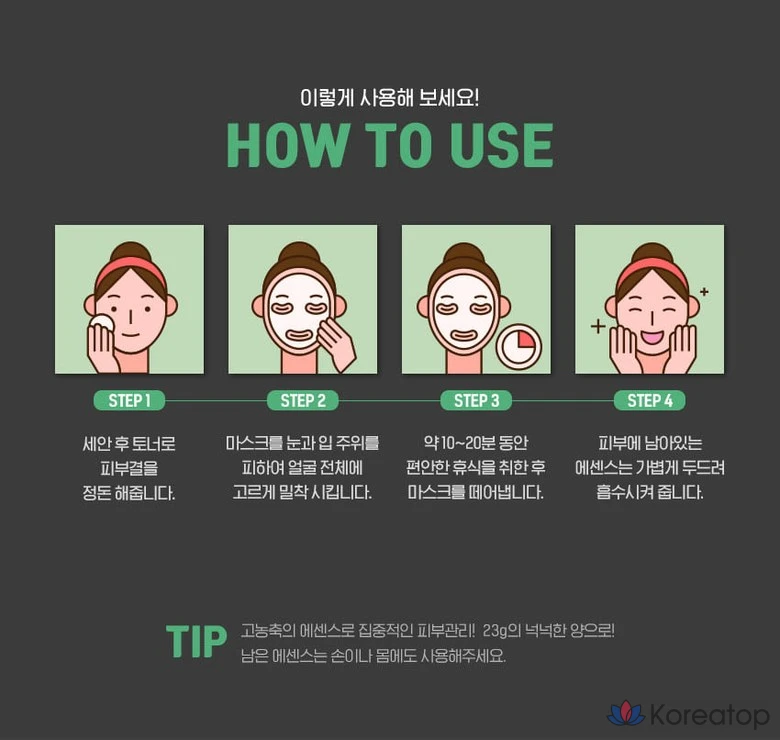 이렇게 사용해 보세요!

HOW TO USE

STEP 1

세안 후 토너로 피부결을 정돈 해줍니다.

STEP 2

마스크를 눈과 입 주위를 피하여 얼굴 전체에 고르게 밀착 시킵니다.

STEP 3

약 10~20분 동안 편안한 휴식을 취한 후 마스크를 떼어냅니다.

STEP 4

피부에 남아있는 에센스는 가볍게 두드려 흡수시켜 줍니다.

TIP 고농축의 에센스로 집중적인 피부관리! 23g의 넉넉한 양으로! 남은 에센스는 손이나 몸에도 사용해주세요.

Koreatop