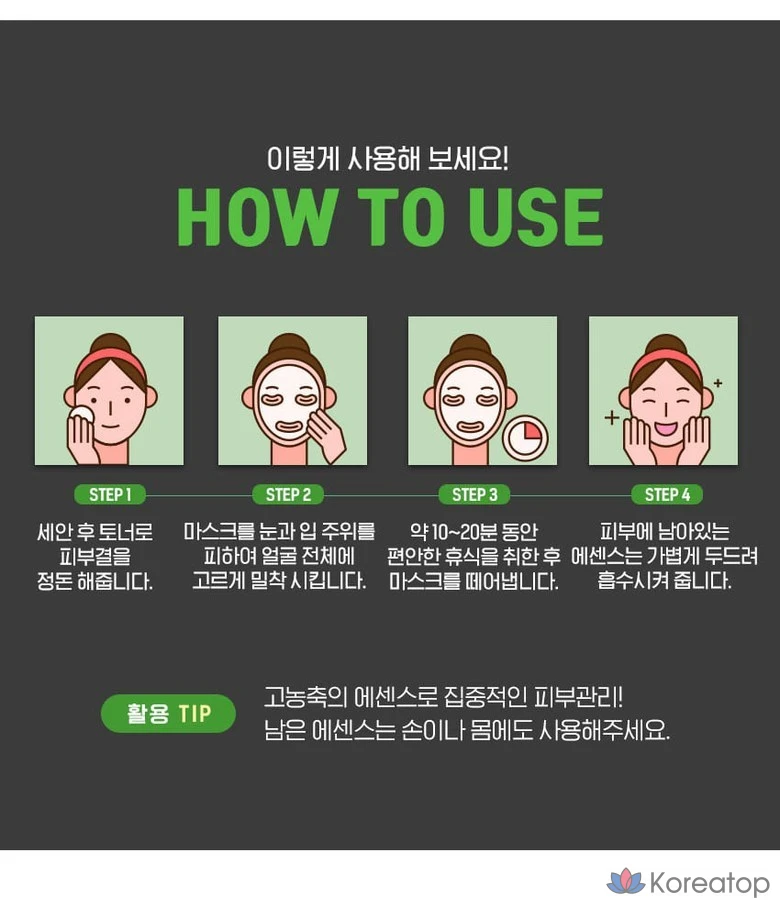 이렇게 사용해 보세요!

HOW TO USE

STEP 1
세안 후 토너로 피부결을 정돈 해줍니다.

STEP 2
마스크를 눈과 입 주위를 피하여 얼굴 전체에 고르게 밀착 시킵니다.

STEP 3
약 10~20분 동안 편안한 휴식을 취한 후 마스크를 떼어냅니다.

STEP 4
피부에 남아있는 에센스는 가볍게 두드려 흡수시켜 줍니다.

활용 TIP
고농축의 에센스로 집중적인 피부관리!
남은 에센스는 손이나 몸에도 사용해주세요.

Koreatop