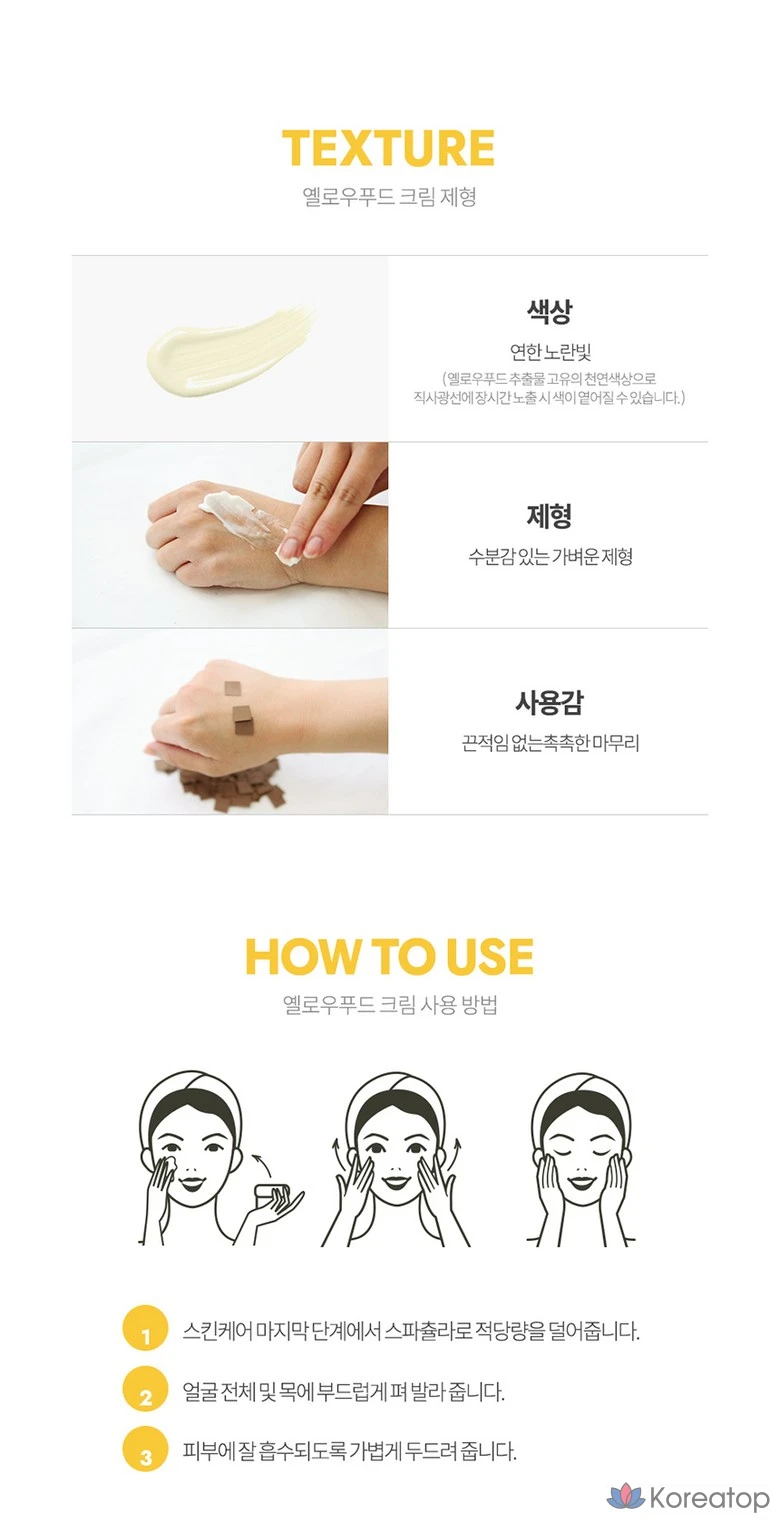 TEXTURE
옐로우푸드 크림 제형

색상
연한 노란빛
(옐로우푸드 추출물 고유의 천연색상으로 직사광선에 장시간 노출 시 색이 옅어질 수 있습니다.)

제형
수분감 있는 가벼운 제형

사용감
끈적임 없는 촉촉한 마무리

HOW TO USE
옐로우푸드 크림 사용 방법

1 스킨케어 마지막 단계에서 스파츌라로 적당량을 덜어줍니다.

2 얼굴 전체 및 목에 부드럽게 펴 발라 줍니다.

3 피부에 잘 흡수되도록 가볍게 두드려 줍니다.

Koreatop