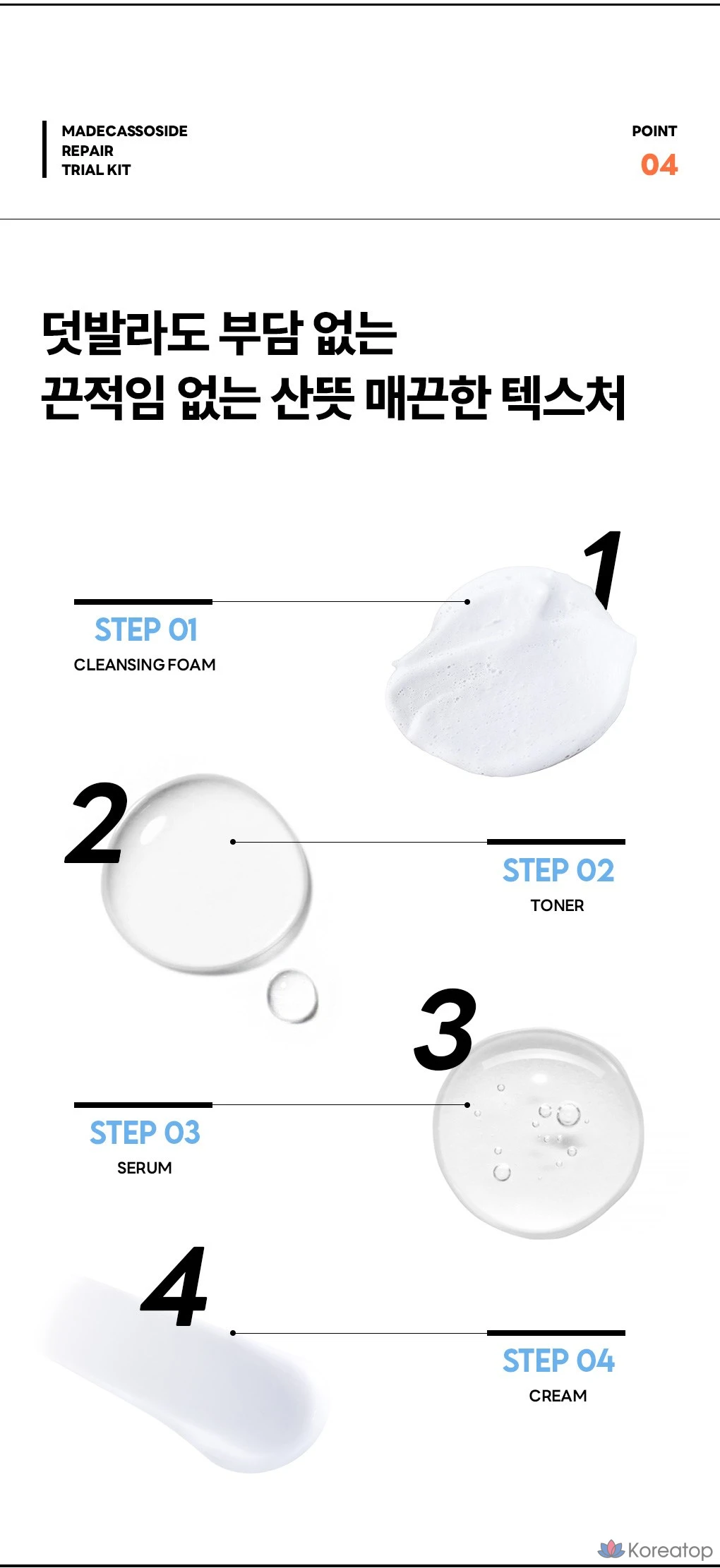 MADECASSOSIDE
REPAIR
TRIAL KIT

POINT
04

덧발라도 부담 없는
끈적임 없는 산뜻 매끈한 텍스처

1

STEP 01
CLEANSING FOAM

2

STEP 02
TONER

3

STEP 03
SERUM

4

STEP 04
CREAM

Koreatop