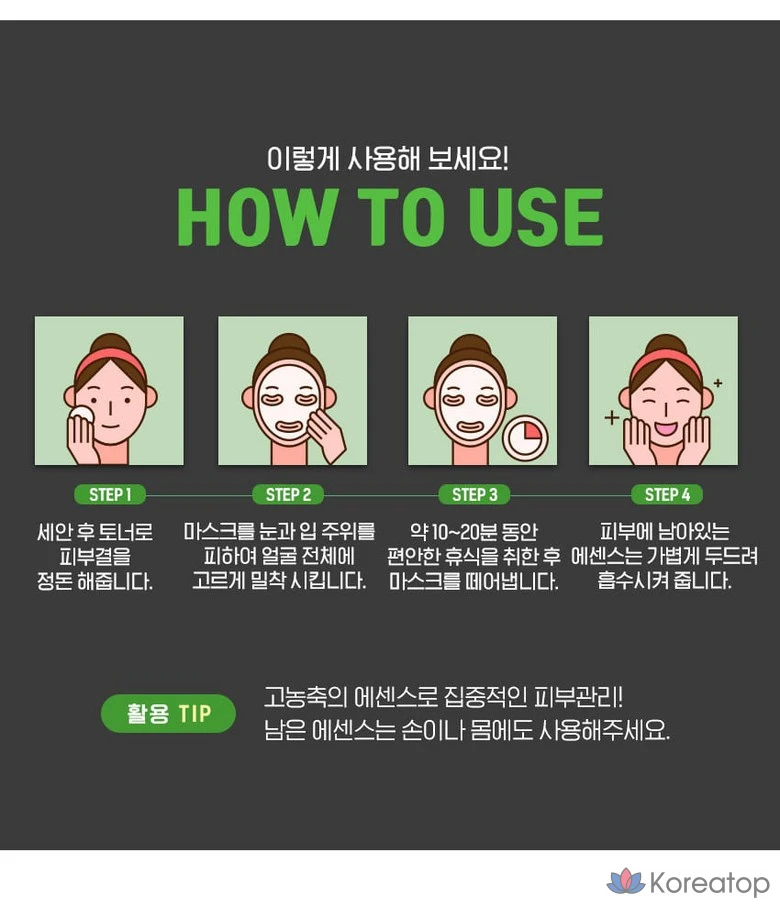 이렇게 사용해 보세요!
HOW TO USE

STEP 1
세안 후 토너로 피부결을 정돈 해줍니다.

STEP 2
마스크를 눈과 입 주위를 피하여 얼굴 전체에 고르게 밀착 시킵니다.

STEP 3
약 10~20분 동안 편안한 휴식을 취한 후 마스크를 떼어냅니다.

STEP 4
피부에 남아있는 에센스는 가볍게 두드려 흡수시켜 줍니다.

활용 TIP
고농축의 에센스로 집중적인 피부관리!
남은 에센스는 손이나 몸에도 사용해주세요.

Koreatop