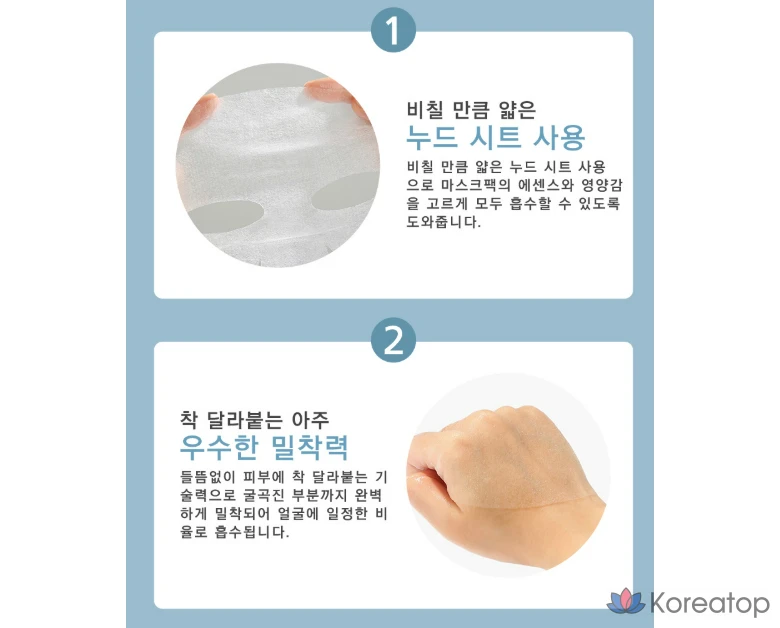 1

비칠 만큼 얇은
누드 시트 사용
비칠 만큼 얇은 누드 시트 사용으로 마스크팩의 에센스와 영양감을 고르게 모두 흡수할 수 있도록 도와줍니다.

2

착 달라붙는 아주
우수한 밀착력
들뜸없이 피부에 착 달라붙는 기술력으로 굴곡진 부분까지 완벽하게 밀착되어 얼굴에 일정한 비율로 흡수됩니다.

Koreatop