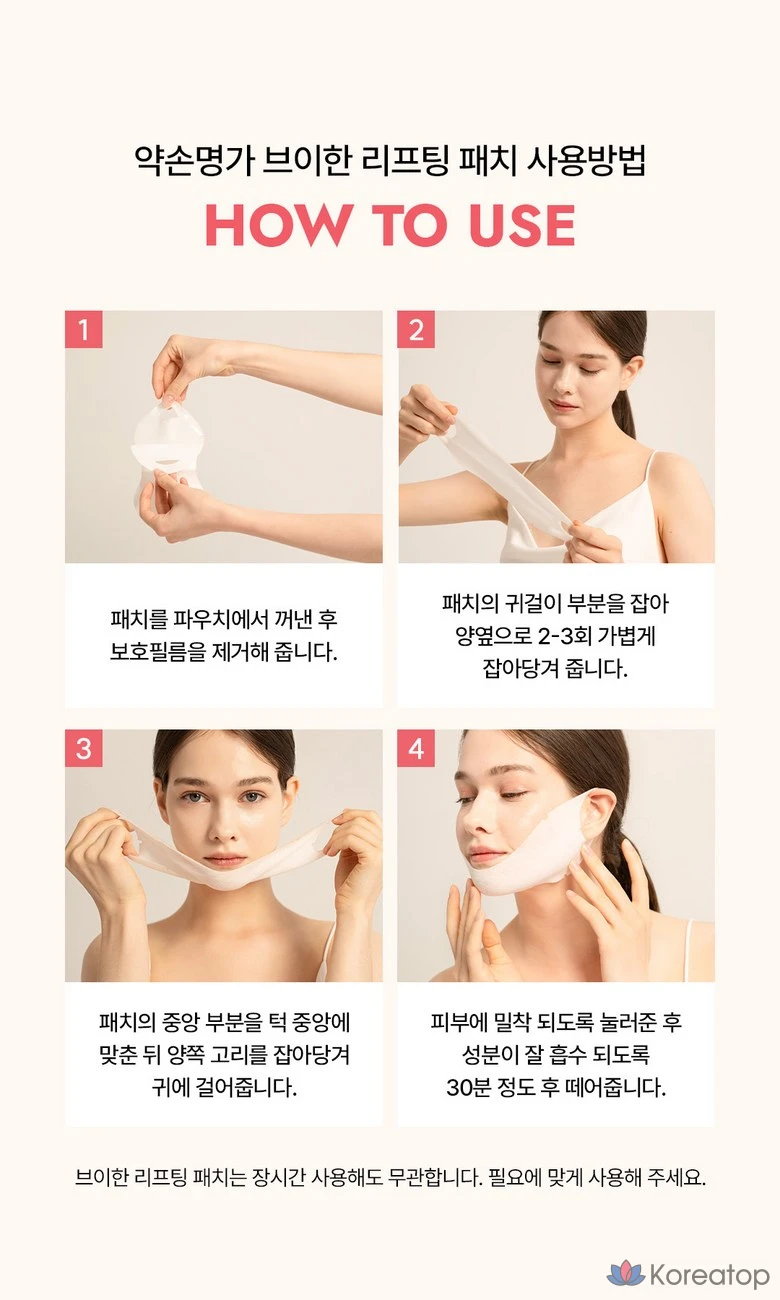 약손명가 브이한 리프팅 패치 사용방법

HOW TO USE

1

패치를 파우치에서 꺼낸 후 보호필름을 제거해 줍니다.

2

패치의 귀걸이 부분을 잡아 양옆으로 2-3회 가볍게 잡아당겨 줍니다.

3

패치의 중앙 부분을 턱 중앙에 맞춘 뒤 양쪽 고리를 잡아당겨 귀에 걸어줍니다.

4

피부에 밀착 되도록 눌러준 후 성분이 잘 흡수 되도록 30분 정도 후 떼어줍니다.

브이한 리프팅 패치는 장시간 사용해도 무관합니다. 필요에 맞게 사용해 주세요.

Koreatop