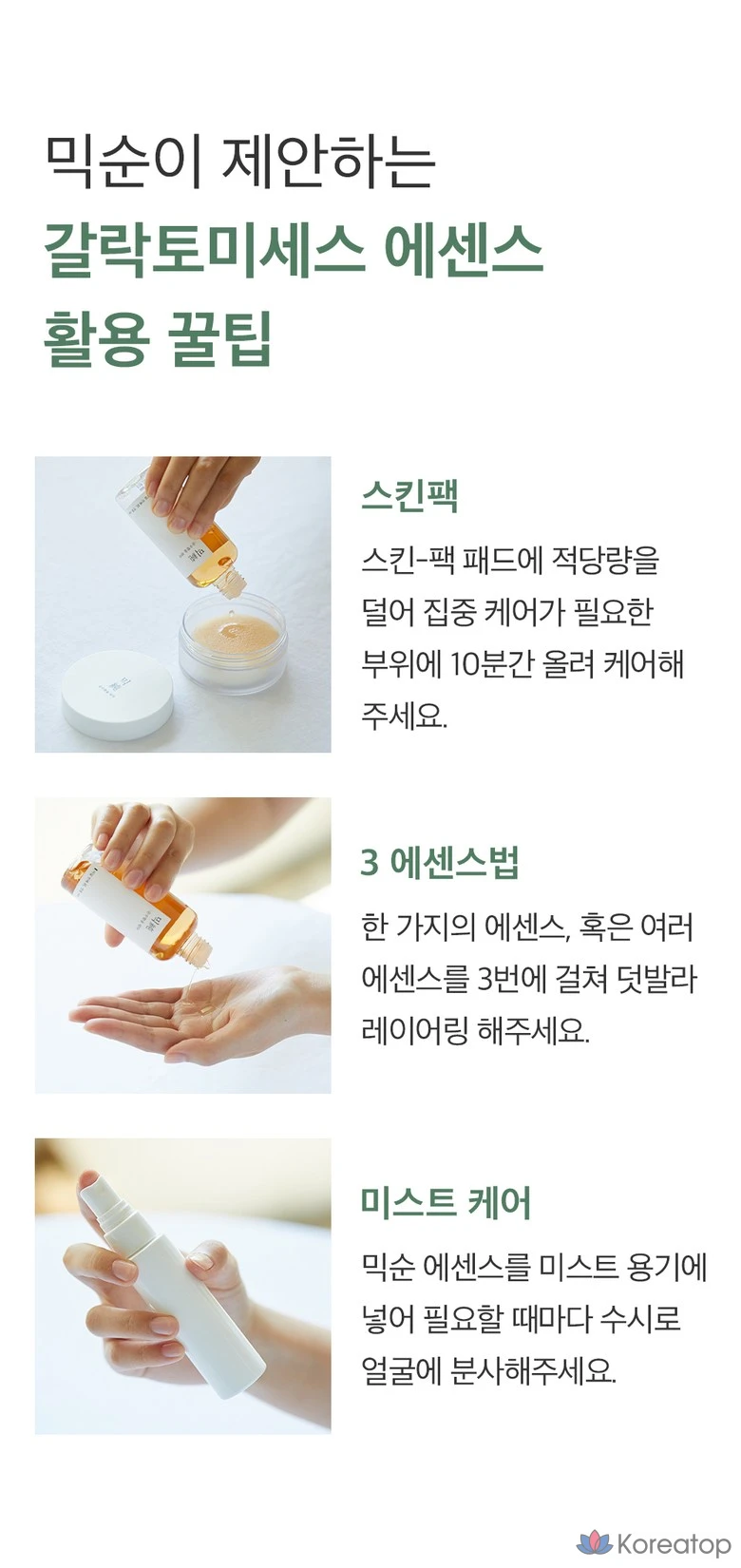 믹순이 제안하는
갈락토미세스 에센스
활용 꿀팁

스킨팩
스킨-팩 패드에 적당량을 덜어 집중 케어가 필요한 부위에 10분간 올려 케어해 주세요.

3 에센스법
한 가지의 에센스, 혹은 여러 에센스를 3번에 걸쳐 덧발라 레이어링 해주세요.

미스트 케어
믹순 에센스를 미스트 용기에 넣어 필요할 때마다 수시로 얼굴에 분사해주세요.

Koreatop