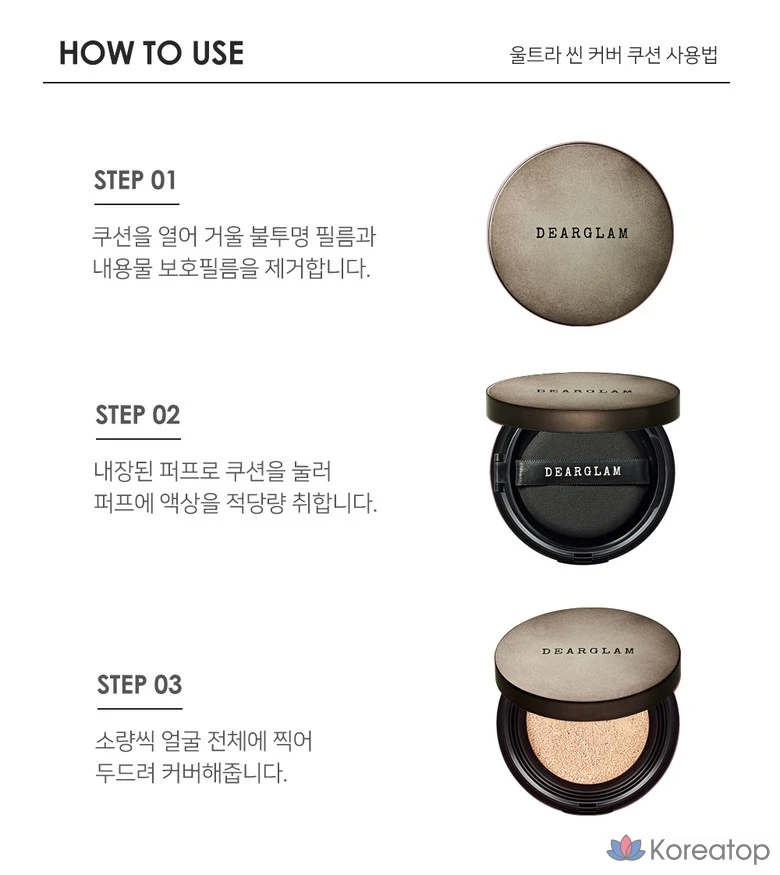 HOW TO USE

울트라 씬 커버 쿠션 사용법

STEP 01

쿠션을 열어 거울 불투명 필름과 내용물 보호필름을 제거합니다.

DEARGLAM

STEP 02

내장된 퍼프로 쿠션을 눌러 퍼프에 액상을 적당량 취합니다.

DEARGLAM

DEARGLAM

STEP 03

소량씩 얼굴 전체에 찍어 두드려 커버해줍니다.

DEARGLAM

Koreatop