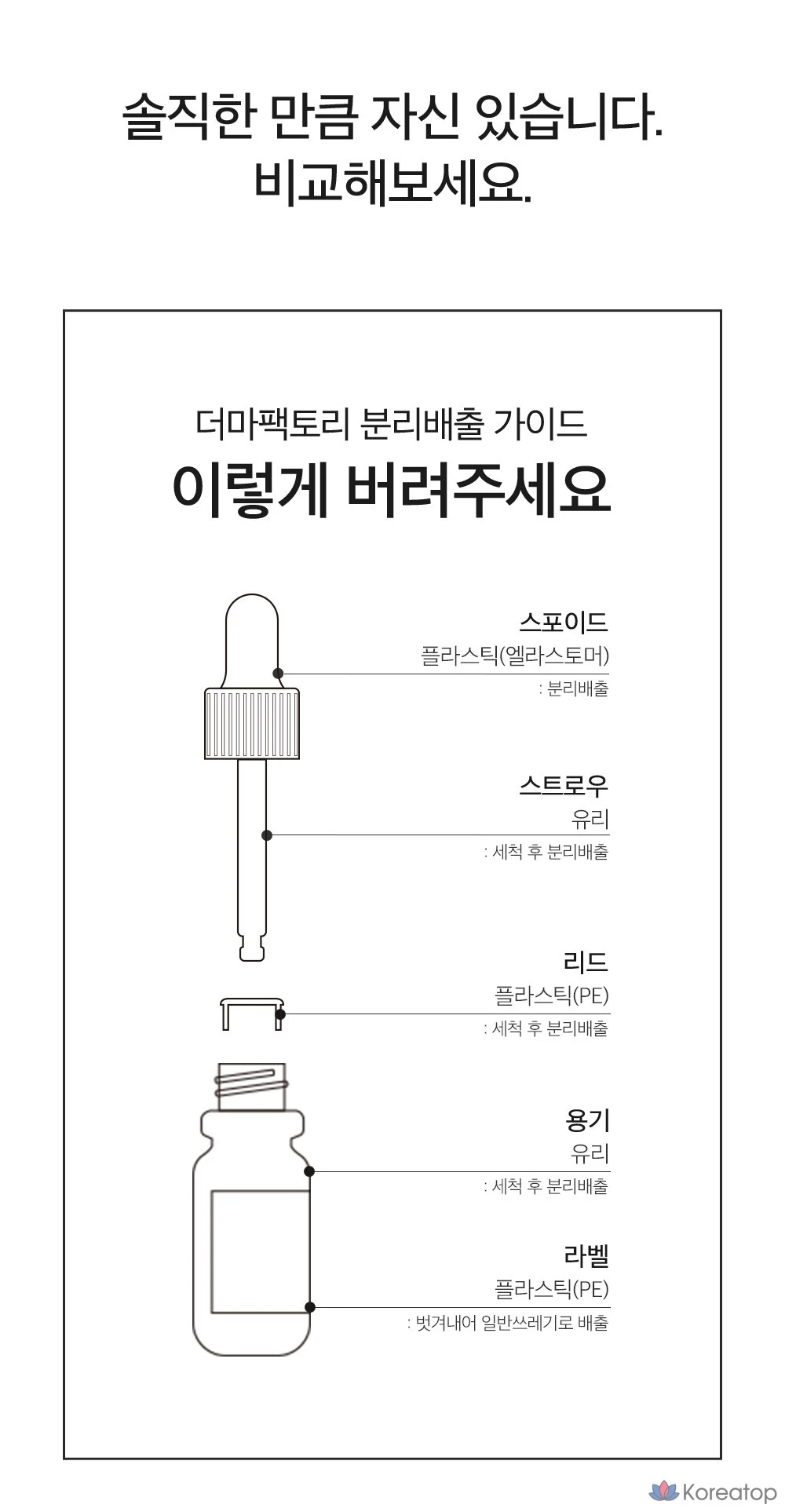 솔직한 만큼 자신 있습니다.
비교해보세요.

더마팩토리 분리배출 가이드
이렇게 버려주세요

스포이드
플라스틱(엘라스토머)
: 분리배출

스트로우
유리
: 세척 후 분리배출

리드
플라스틱(PE)
: 세척 후 분리배출

용기
유리
: 세척 후 분리배출

라벨
플라스틱(PE)
: 벗겨내어 일반쓰레기로 배출

Koreatop