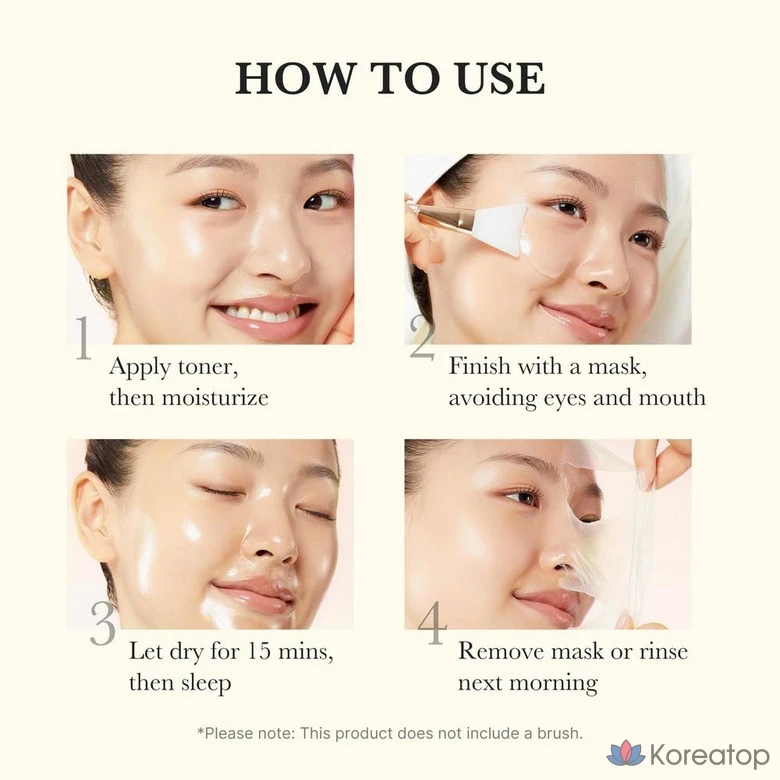 HOW TO USE

1
Apply toner, then moisturize

2
Finish with a mask, avoiding eyes and mouth

3
Let dry for 15 mins, then sleep

4
Remove mask or rinse next morning

*Please note: This product does not include a brush.

Koreatop