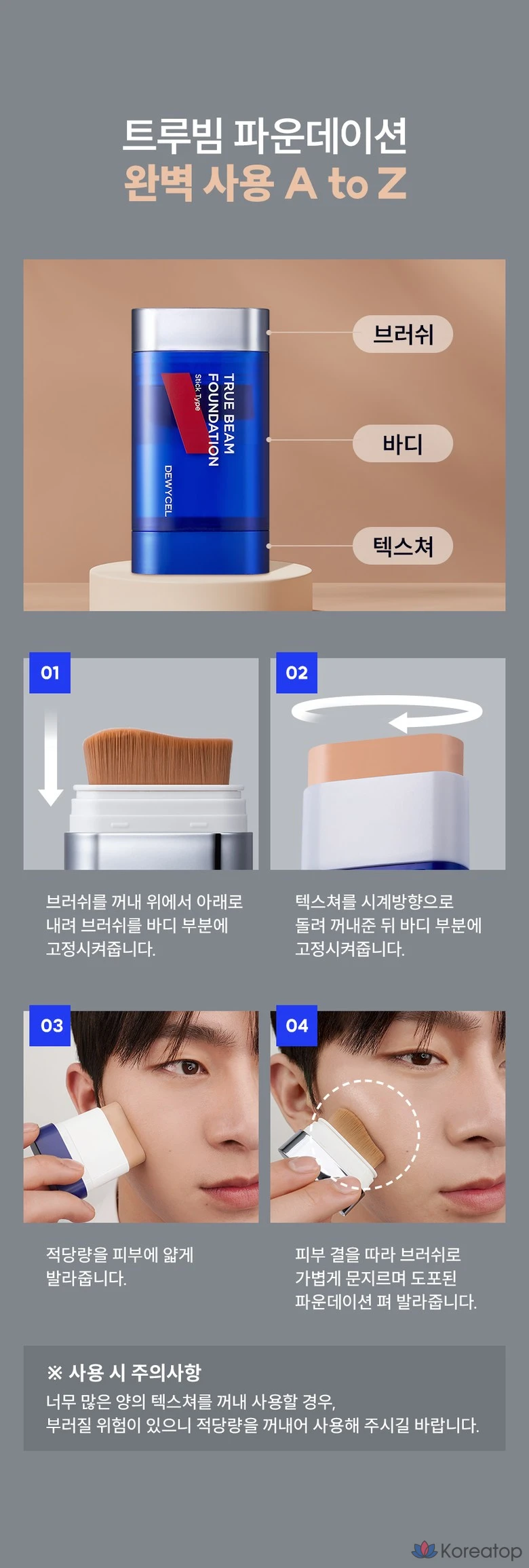 트루빔 파운데이션
완벽 사용 A to Z

TRUE BEAM FOUNDATION
Stick Type
DEWYCEL

브러쉬
바디
텍스쳐

01
브러쉬를 꺼내 위에서 아래로 내려 브러쉬를 바디 부분에 고정시켜줍니다.

02
텍스쳐를 시계방향으로 돌려 꺼내준 뒤 바디 부분에 고정시켜줍니다.

03
적당량을 피부에 얇게 발라줍니다.

04
피부 결을 따라 브러쉬로 가볍게 문지르며 도포된 파운데이션 펴 발라줍니다.

※ 사용 시 주의사항
너무 많은 양의 텍스쳐를 꺼내 사용할 경우,
부러질 위험이 있으니 적당량을 꺼내어 사용해 주시길 바랍니다.

Koreatop