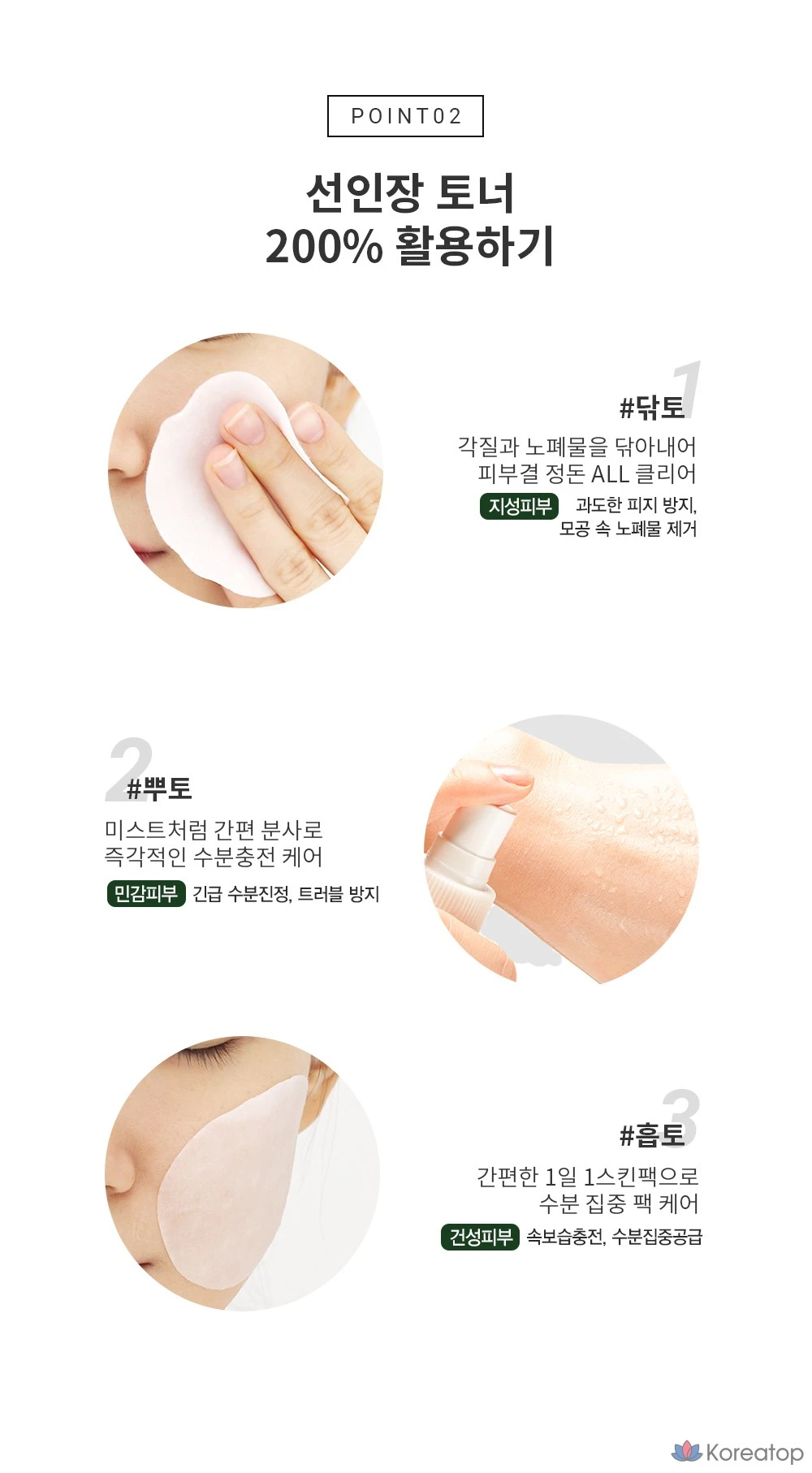 POINT02

선인장 토너
200% 활용하기

1
#닦토
각질과 노폐물을 닦아내어
피부결 정돈 ALL 클리어
지성피부 과도한 피지 방지,
모공 속 노폐물 제거

2
#뿌토
미스트처럼 간편 분사로
즉각적인 수분충전 케어
민감피부 긴급 수분진정, 트러블 방지

3
#흡토
간편한 1일 1스킨팩으로
수분 집중 팩 케어
건성피부 속보습충전, 수분집중공급

Koreatop