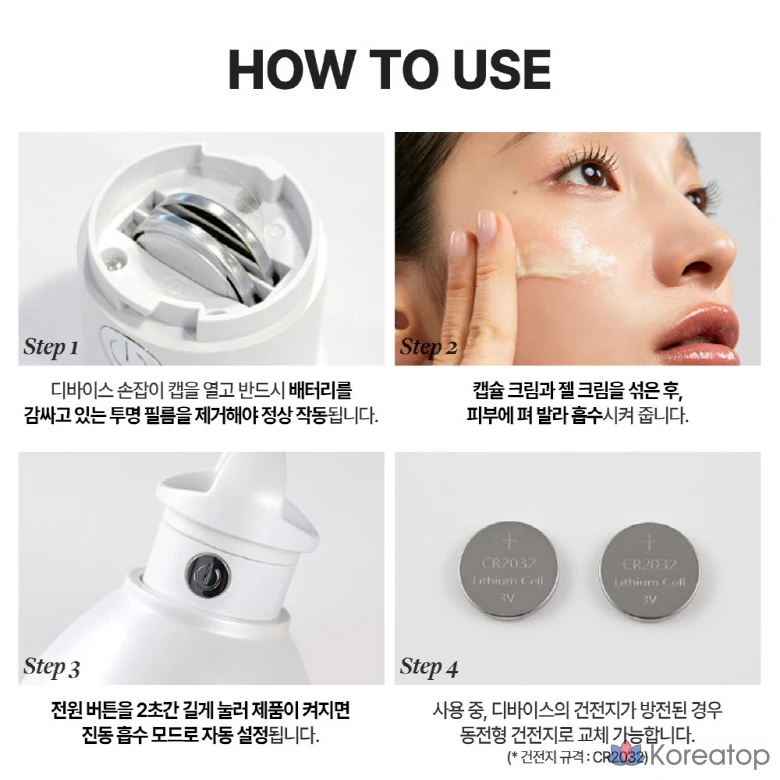 HOW TO USE

Step 1

디바이스 손잡이 캡을 열고 반드시 배터리를 감싸고 있는 투명 필름을 제거해야 정상 작동됩니다.

Step 2

캡슐 크림과 젤 크림을 섞은 후, 피부에 펴 발라 흡수시켜 줍니다.

Step 3

전원 버튼을 2초간 길게 눌러 제품이 켜지면 진동 흡수 모드로 자동 설정됩니다.

+
CR2032
Lithium Cell
3V

+
CR2032
Lithium Cell
3V

Step 4

사용 중, 디바이스의 건전지가 방전된 경우 동전형 건전지로 교체 가능합니다.
(* 건전지 규격 : CR2032)

Koreatop