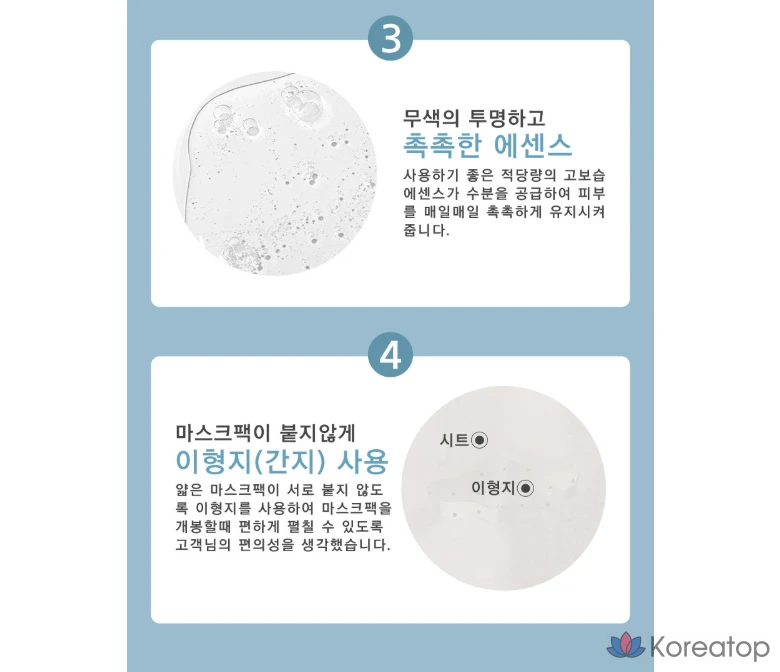 3

무색의 투명하고
촉촉한 에센스

사용하기 좋은 적당량의 고보습 에센스가 수분을 공급하여 피부를 매일매일 촉촉하게 유지시켜 줍니다.

4

마스크팩이 붙지않게
이형지(간지) 사용

얇은 마스크팩이 서로 붙지 않도록 이형지를 사용하여 마스크팩을 개봉할때 편하게 펼칠 수 있도록 고객님의 편의성을 생각했습니다.

시트
이형지

Koreatop