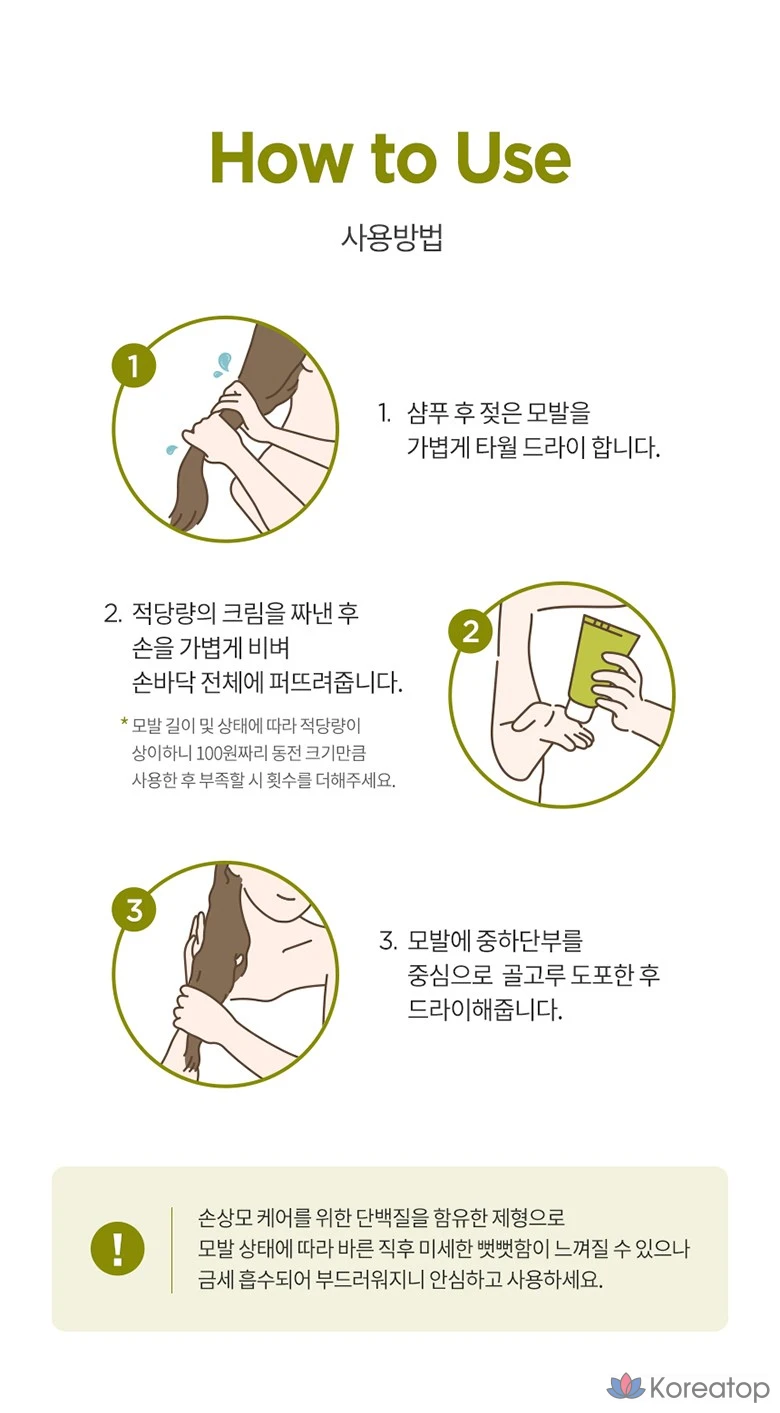 How to Use

사용방법

1

1. 샴푸 후 젖은 모발을 가볍게 타월 드라이 합니다.

2. 적당량의 크림을 짜낸 후 손을 가볍게 비벼 손바닥 전체에 퍼뜨려줍니다.

* 모발 길이 및 상태에 따라 적당량이 상이하니 100원짜리 동전 크기만큼 사용한 후 부족할 시 횟수를 더해주세요.

2

3

3. 모발에 중하단부를 중심으로 골고루 도포한 후 드라이해줍니다.

!

손상모 케어를 위한 단백질을 함유한 제형으로 모발 상태에 따라 바른 직후 미세한 뻣뻣함이 느껴질 수 있으나 금세 흡수되어 부드러워지니 안심하고 사용하세요.

Koreatop