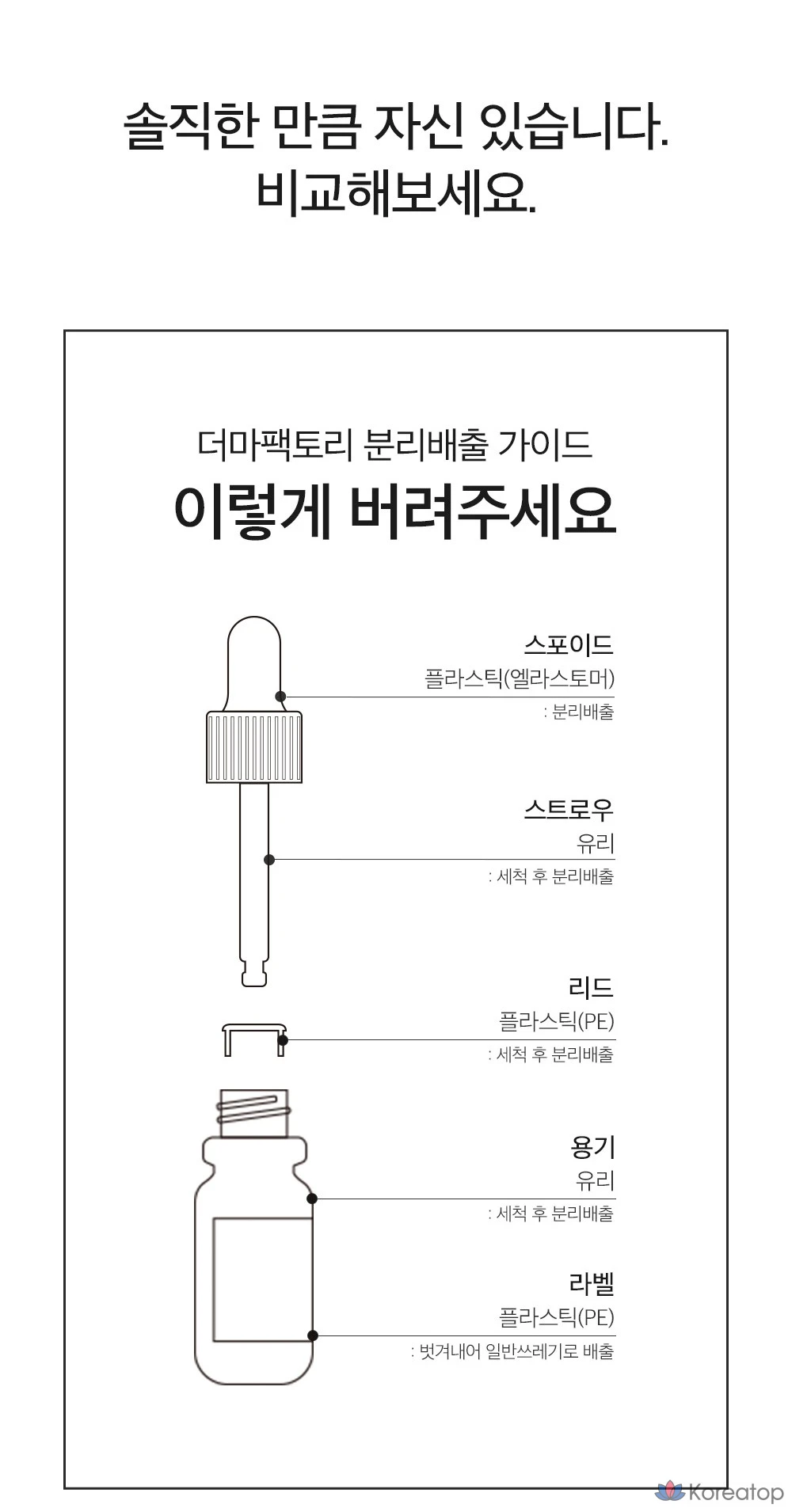 솔직한 만큼 자신 있습니다.
비교해보세요.

더마팩토리 분리배출 가이드
이렇게 버려주세요

스포이드
플라스틱(엘라스토머)
: 분리배출

스트로우
유리
: 세척 후 분리배출

리드
플라스틱(PE)
: 세척 후 분리배출

용기
유리
: 세척 후 분리배출

라벨
플라스틱(PE)
: 벗겨내어 일반쓰레기로 배출

Koreatop