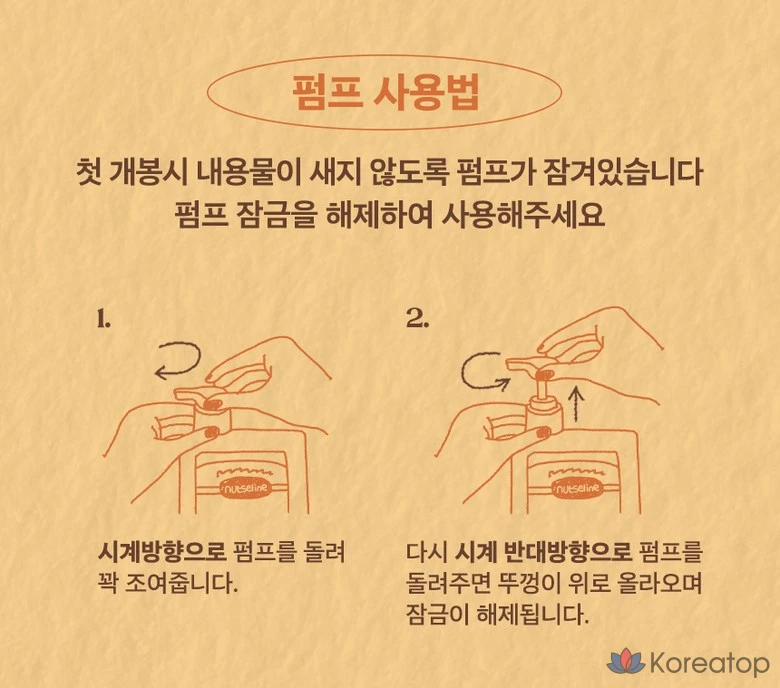 펌프 사용법

첫 개봉시 내용물이 새지 않도록 펌프가 잠겨있습니다
펌프 잠금을 해제하여 사용해주세요

1.

nutseline

시계방향으로 펌프를 돌려 꽉 조여줍니다.

2.

nutseline

다시 시계 반대방향으로 펌프를 돌려주면 뚜껑이 위로 올라오며 잠금이 해제됩니다.

Koreatop