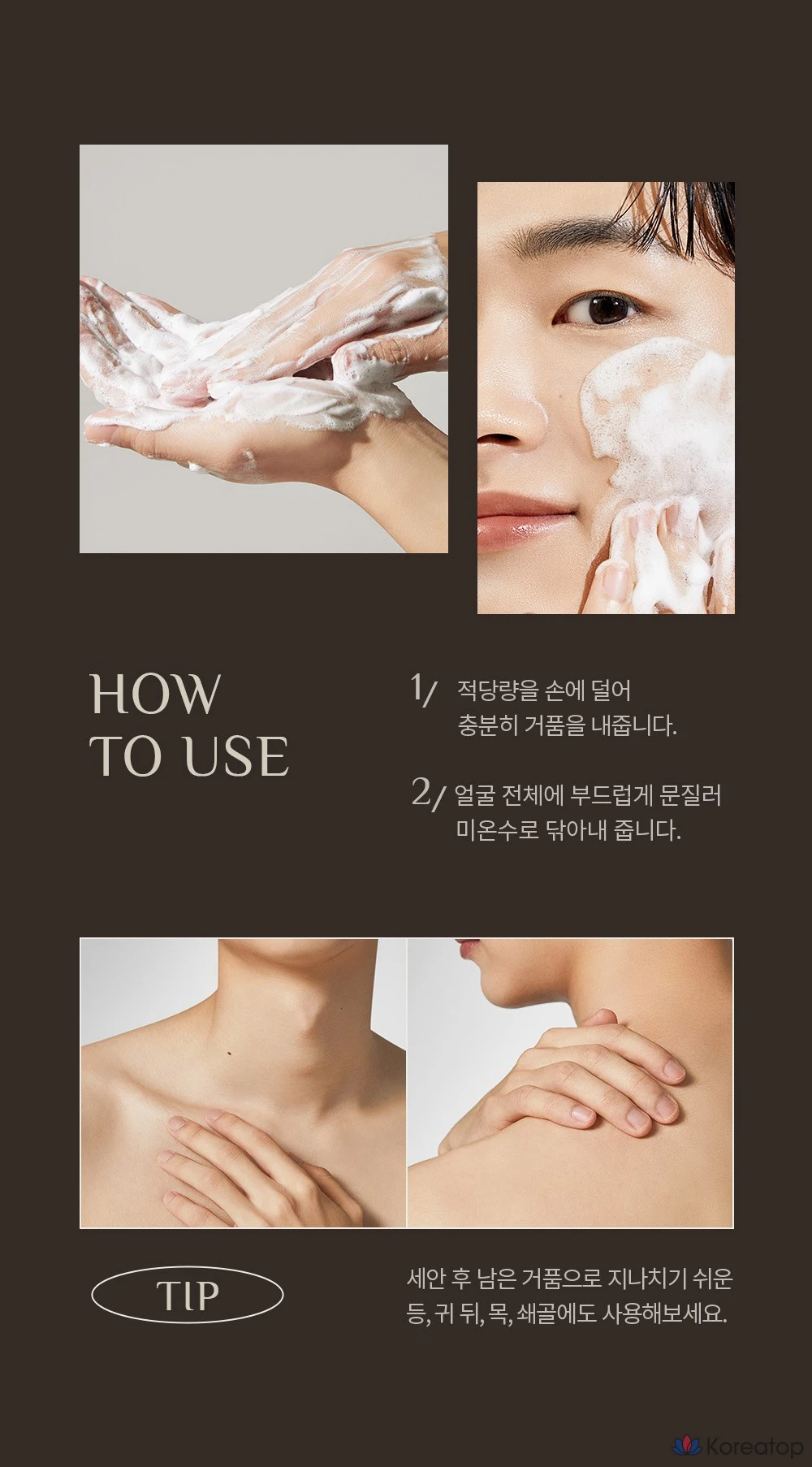 HOW TO USE

1/ 적당량을 손에 덜어 충분히 거품을 내줍니다.

2/ 얼굴 전체에 부드럽게 문질러 미온수로 닦아내 줍니다.

TIP

세안 후 남은 거품으로 지나치기 쉬운 등, 귀 뒤, 목, 쇄골에도 사용해보세요.

Koreatop