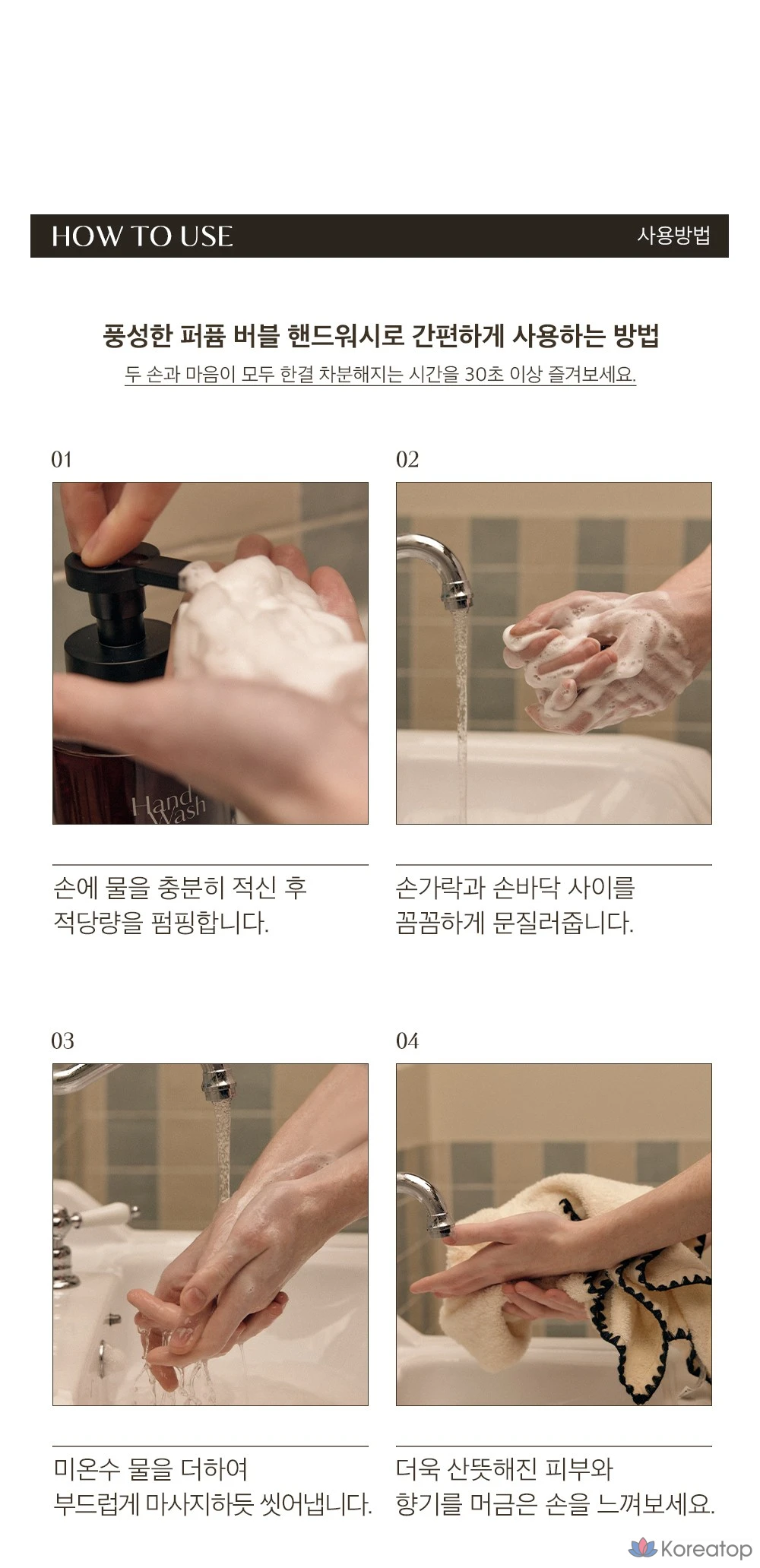 HOW TO USE

사용방법

풍성한 퍼퓸 버블 핸드워시로 간편하게 사용하는 방법

두 손과 마음이 모두 한결 차분해지는 시간을 30초 이상 즐겨보세요.

01

Hand Wash

손에 물을 충분히 적신 후 적당량을 펌핑합니다.

02

손가락과 손바닥 사이를 꼼꼼하게 문질러줍니다.

03

미온수 물을 더하여 부드럽게 마사지하듯 씻어냅니다.

04

더욱 산뜻해진 피부와 향기를 머금은 손을 느껴보세요.

Koreatop