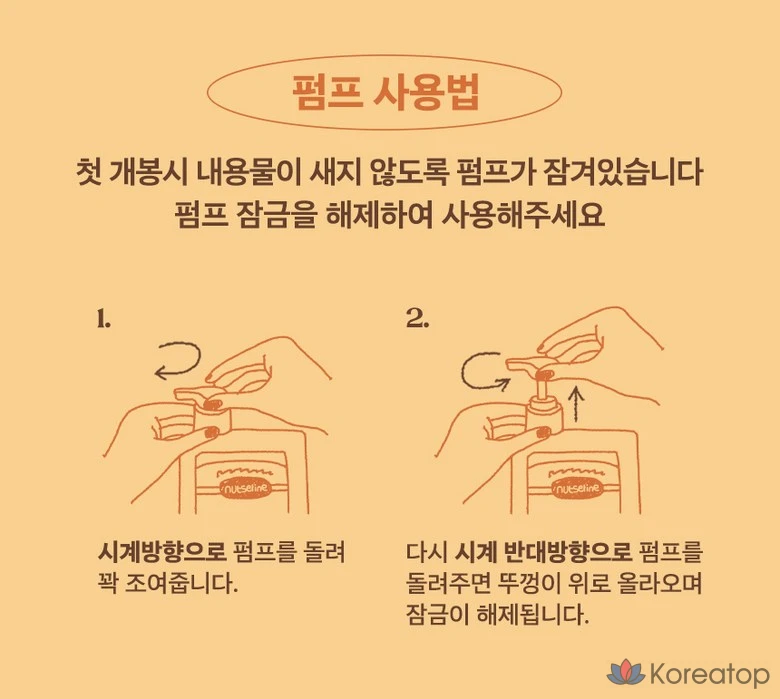 펌프 사용법

첫 개봉시 내용물이 새지 않도록 펌프가 잠겨있습니다
펌프 잠금을 해제하여 사용해주세요

1.

nutseline

시계방향으로 펌프를 돌려 꽉 조여줍니다.

2.

nutseline

다시 시계 반대방향으로 펌프를 돌려주면 뚜껑이 위로 올라오며 잠금이 해제됩니다.

Koreatop