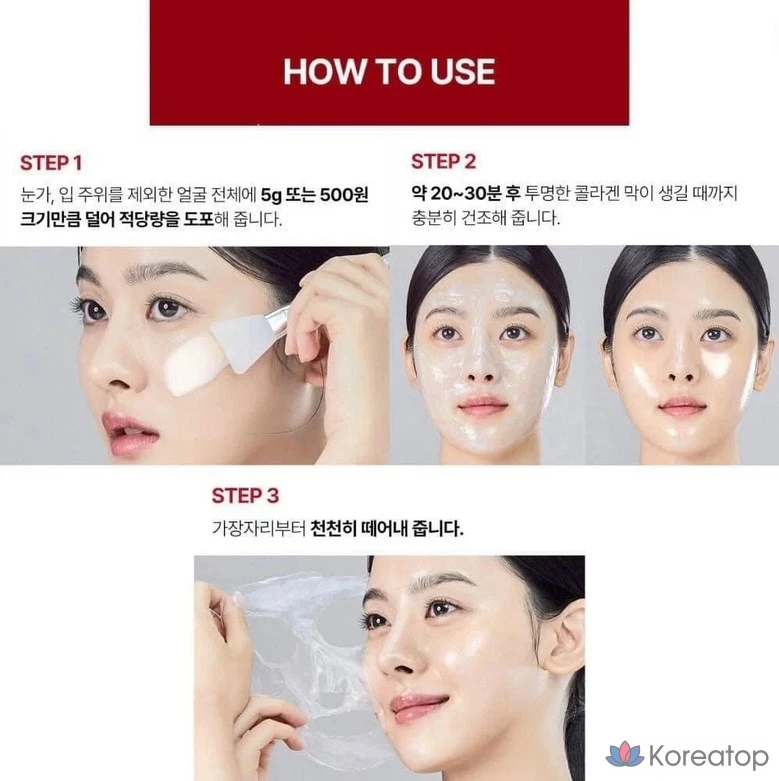 HOW TO USE

STEP 1
눈가, 입 주위를 제외한 얼굴 전체에 5g 또는 500원 크기만큼 덜어 적당량을 도포해 줍니다.

STEP 2
약 20~30분 후 투명한 콜라겐 막이 생길 때까지 충분히 건조해 줍니다.

STEP 3
가장자리부터 천천히 떼어내 줍니다.

Koreatop