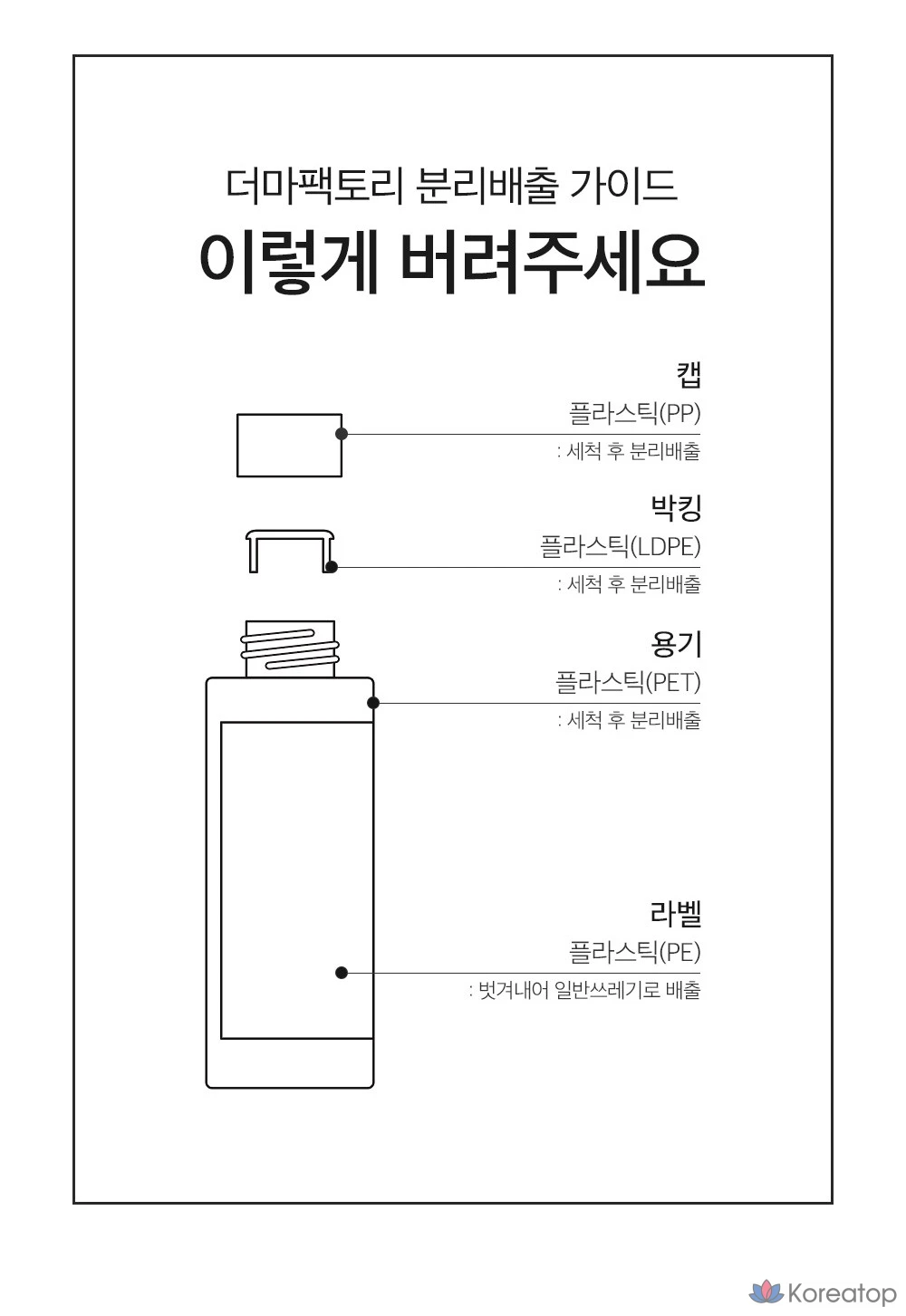 더마팩토리 분리배출 가이드
이렇게 버려주세요

캡
플라스틱(PP)
: 세척 후 분리배출

박킹
플라스틱(LDPE)
: 세척 후 분리배출

용기
플라스틱(PET)
: 세척 후 분리배출

라벨
플라스틱(PE)
: 벗겨내어 일반쓰레기로 배출

Koreatop