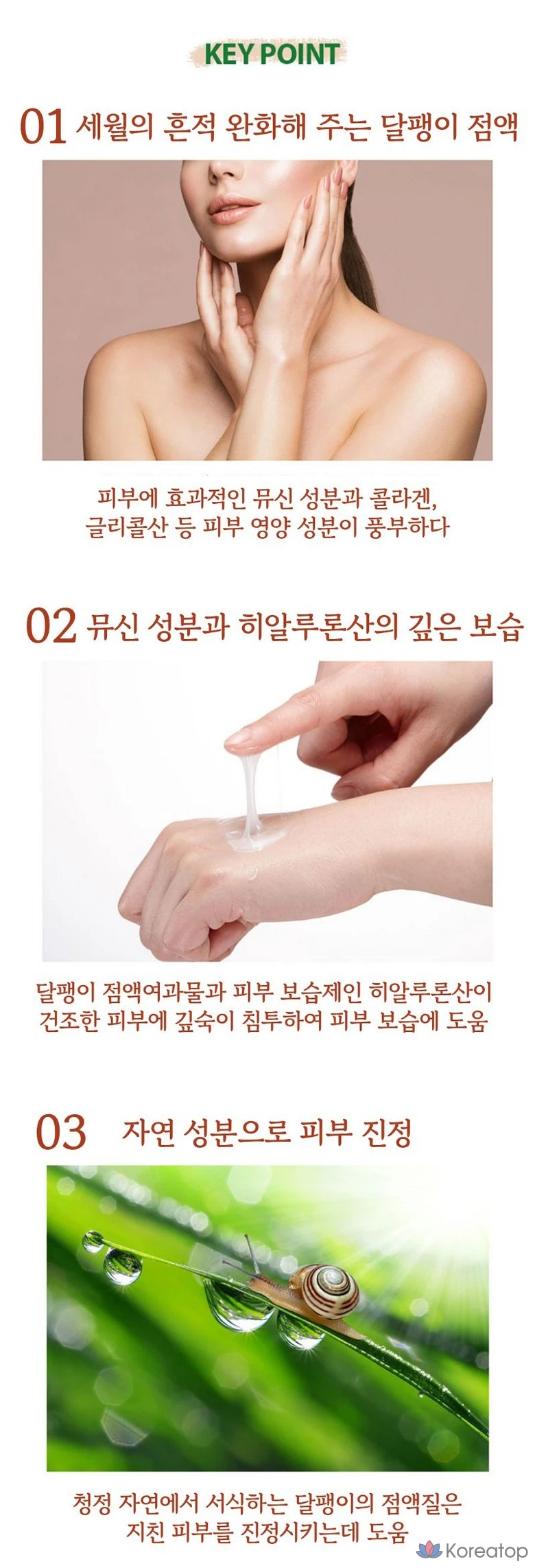 KEY POINT

01 세월의 흔적 완화해 주는 달팽이 점액

피부에 효과적인 뮤신 성분과 콜라겐, 글리콜산 등 피부 영양 성분이 풍부하다

02 뮤신 성분과 히알루론산의 깊은 보습

달팽이 점액여과물과 피부 보습제인 히알루론산이 건조한 피부에 깊숙이 침투하여 피부 보습에 도움

03 자연 성분으로 피부 진정

청정 자연에서 서식하는 달팽이의 점액질은 지친 피부를 진정시키는데 도움

Koreatop