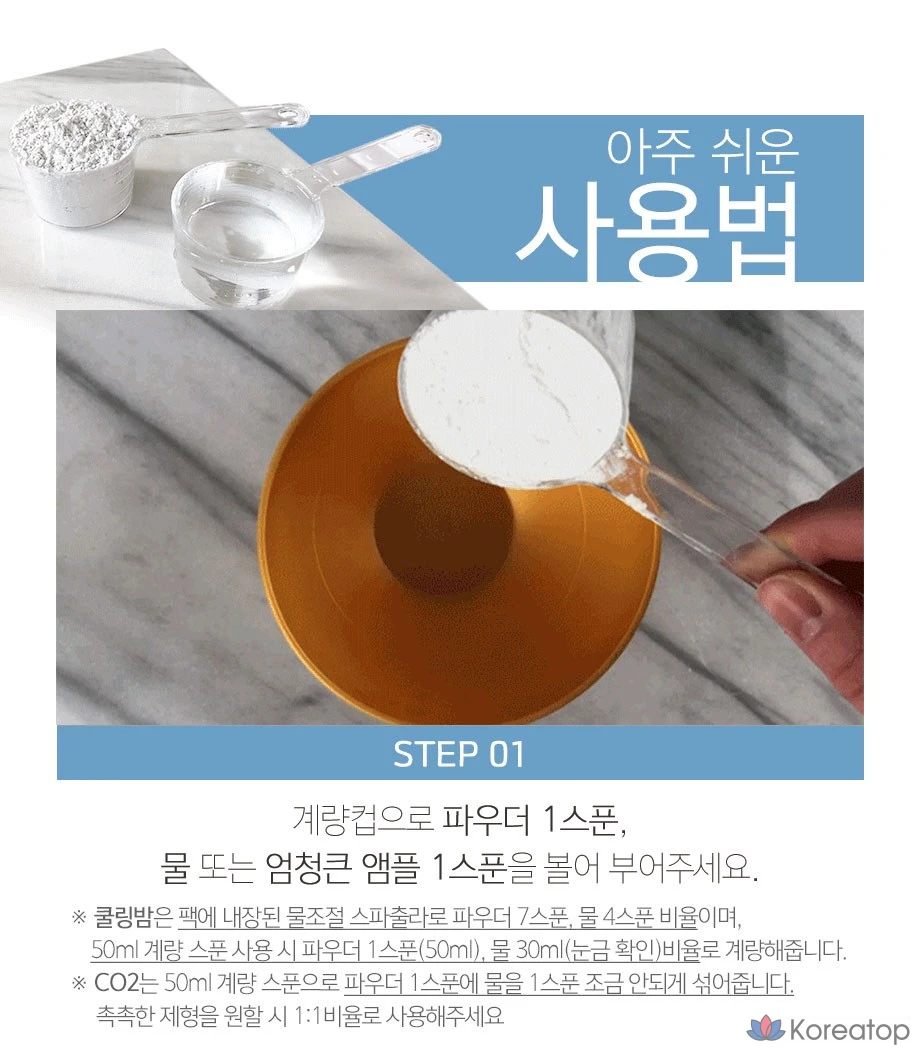 아주 쉬운
사용법

STEP 01

계량컵으로 파우더 1스푼,
물 또는 엄청큰 앰플 1스푼을 볼어 부어주세요.

※ 쿨링밤은 팩에 내장된 물조절 스파출라로 파우더 7스푼, 물 4스푼 비율이며,
50ml 계량 스푼 사용 시 파우더 1스푼(50ml), 물 30ml(눈금 확인)비율로 계량해줍니다.
※ CO2는 50ml 계량 스푼으로 파우더 1스푼에 물을 1스푼 조금 안되게 섞어줍니다.
촉촉한 제형을 원할 시 1:1비율로 사용해주세요

Koreatop