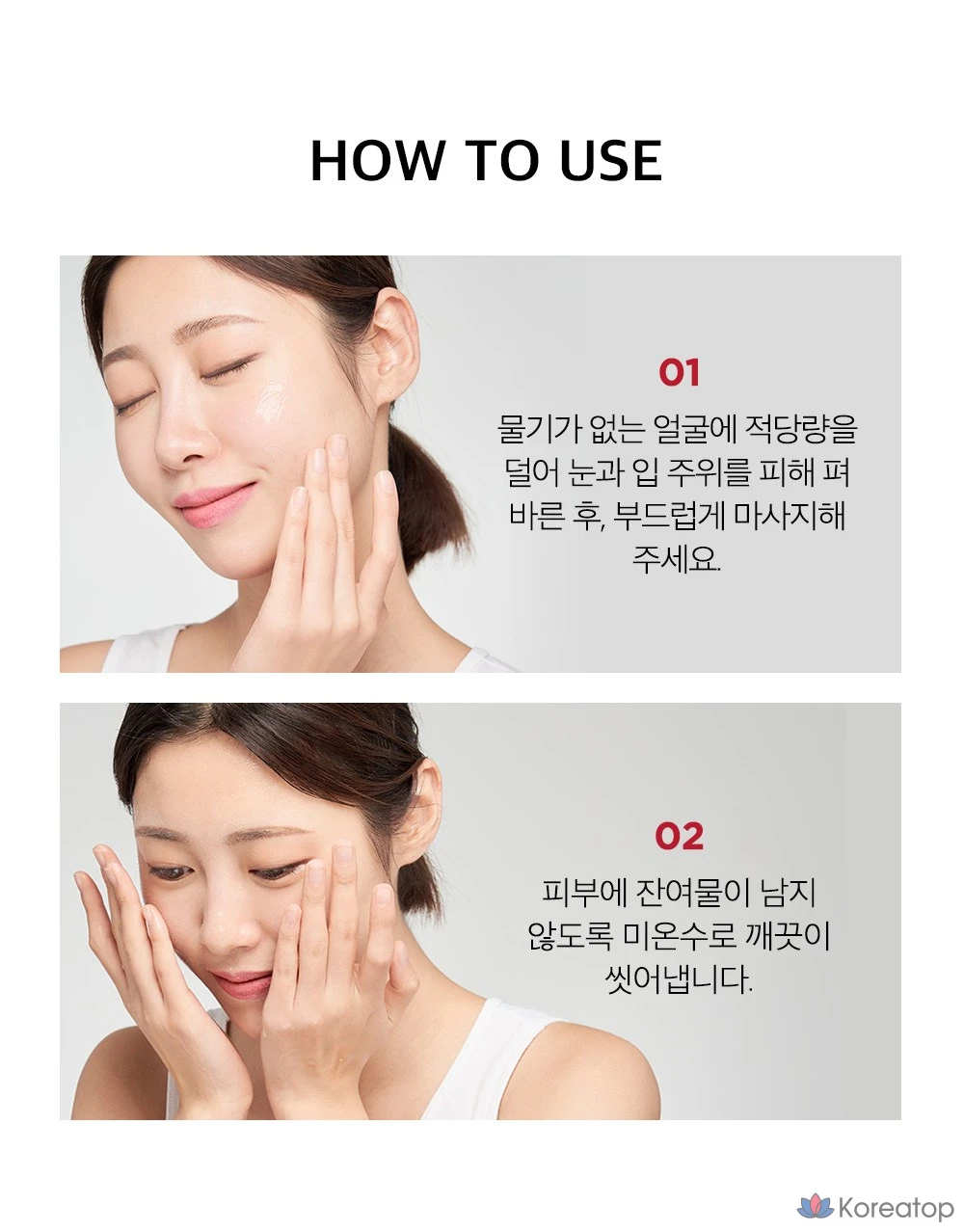 HOW TO USE

01

물기가 없는 얼굴에 적당량을 덜어 눈과 입 주위를 피해 펴 바른 후, 부드럽게 마사지해 주세요.

02

피부에 잔여물이 남지 않도록 미온수로 깨끗이 씻어냅니다.

Koreatop