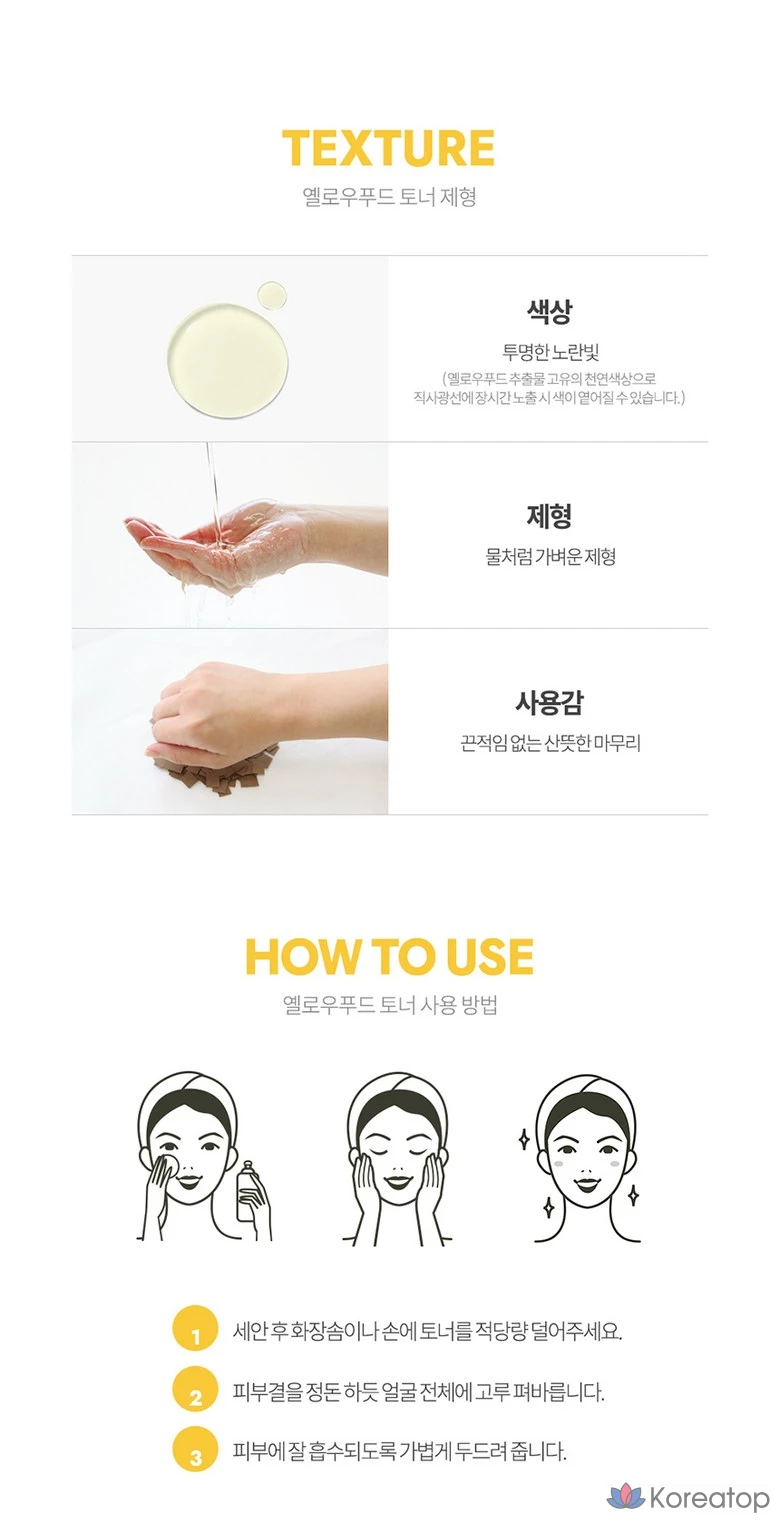 TEXTURE
옐로우푸드 토너 제형

색상
투명한 노란빛
(옐로우푸드 추출물 고유의 천연색상으로 직사광선에 장시간 노출 시 색이 옅어질 수 있습니다.)

제형
물처럼 가벼운 제형

사용감
끈적임 없는 산뜻한 마무리

HOW TO USE
옐로우푸드 토너 사용 방법

1 세안 후 화장솜이나 손에 토너를 적당량 덜어주세요.

2 피부결을 정돈 하듯 얼굴 전체에 고루 펴바릅니다.

3 피부에 잘 흡수되도록 가볍게 두드려 줍니다.

Koreatop