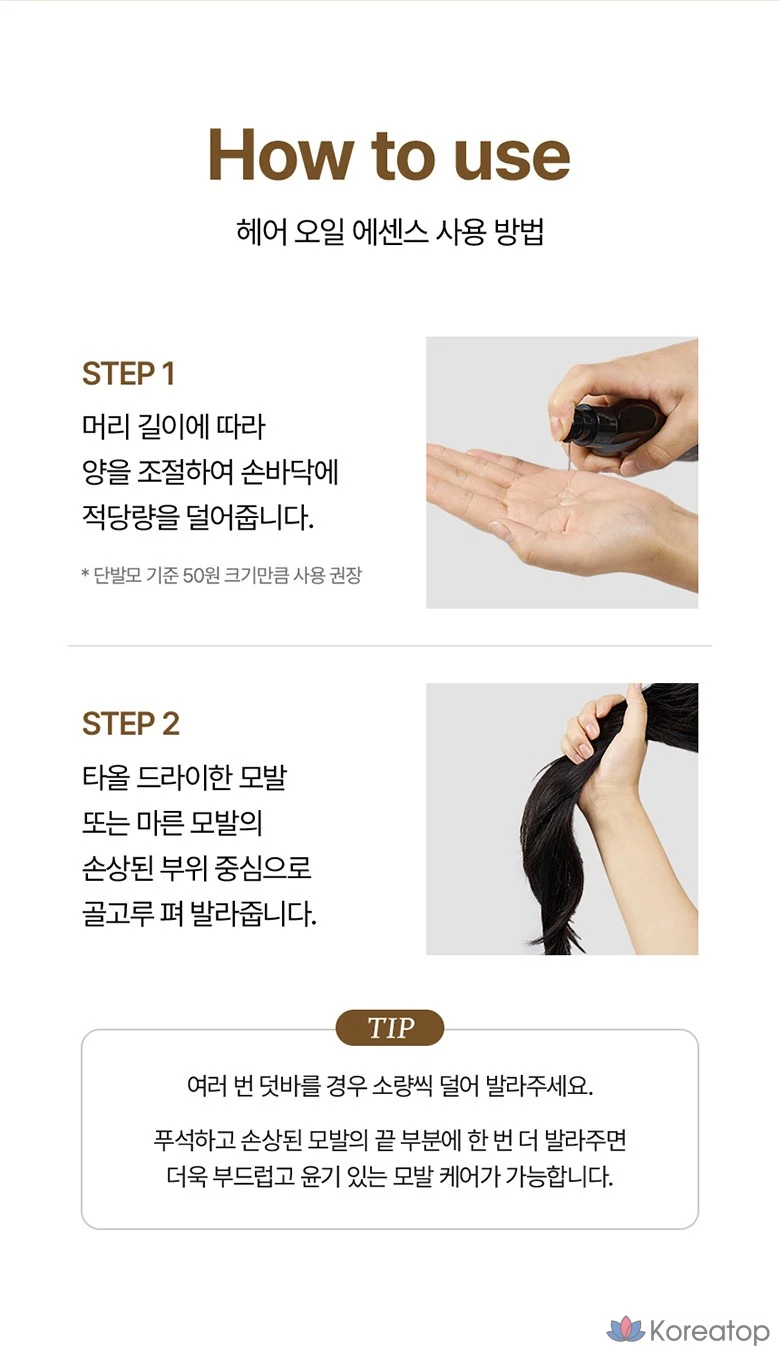 How to use

헤어 오일 에센스 사용 방법

STEP 1

머리 길이에 따라 양을 조절하여 손바닥에 적당량을 덜어줍니다.

* 단발모 기준 50원 크기만큼 사용 권장

STEP 2

타올 드라이한 모발 또는 마른 모발의 손상된 부위 중심으로 골고루 펴 발라줍니다.

TIP

여러 번 덧바를 경우 소량씩 덜어 발라주세요.

푸석하고 손상된 모발의 끝 부분에 한 번 더 발라주면 더욱 부드럽고 윤기 있는 모발 케어가 가능합니다.

Koreatop