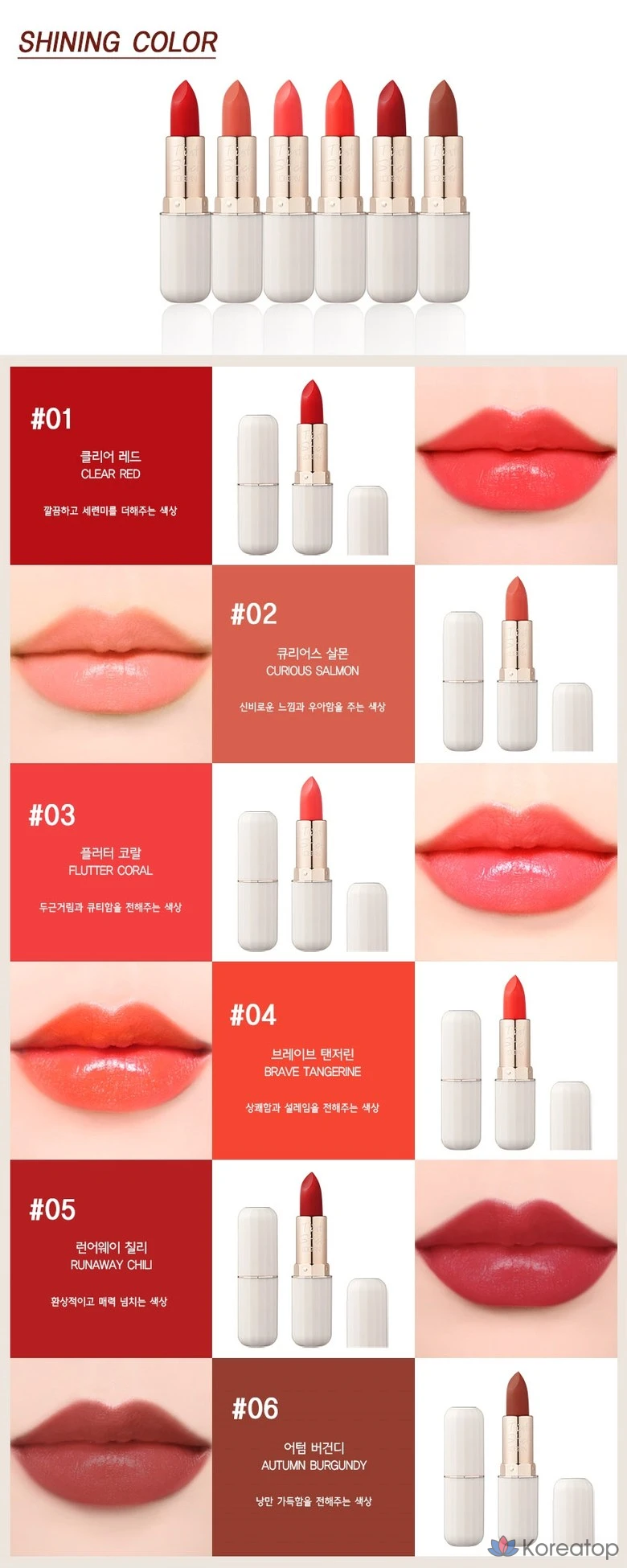 SHINING COLOR

#01
클리어 레드
CLEAR RED
깔끔하고 세련미를 더해주는 색상

#02
큐리어스 살몬
CURIOUS SALMON
신비로운 느낌과 우아함을 주는 색상

#03
플러터 코랄
FLUTTER CORAL
두근거림과 큐티함을 전해주는 색상

#04
브레이브 탠저린
BRAVE TANGERINE
상쾌함과 설레임을 전해주는 색상

#05
런어웨이 칠리
RUNAWAY CHILI
환상적이고 매력 넘치는 색상

#06
어텀 버건디
AUTUMN BURGUNDY
낭만 가득함을 전해주는 색상

Koreatop