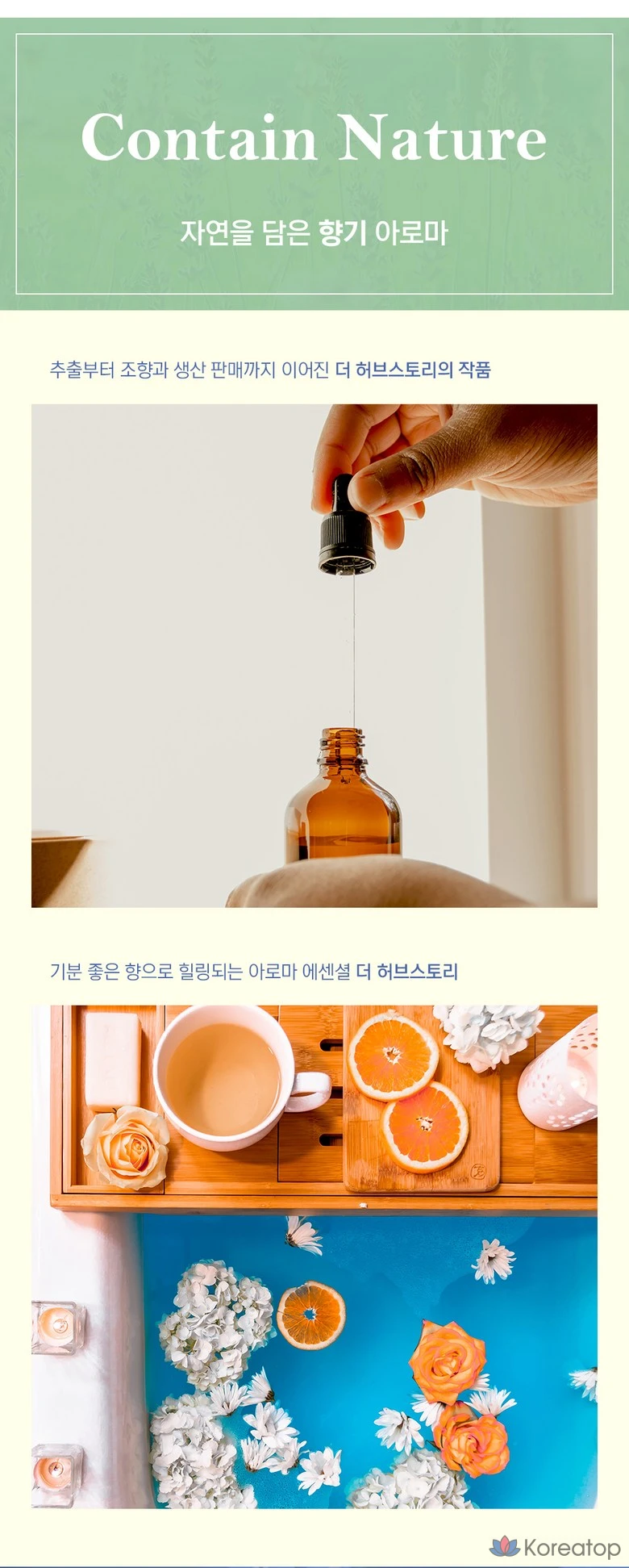 Contain Nature

자연을 담은 향기 아로마

추출부터 조향과 생산 판매까지 이어진 더 허브스토리의 작품

기분 좋은 향으로 힐링되는 아로마 에센셜 더 허브스토리

Koreatop