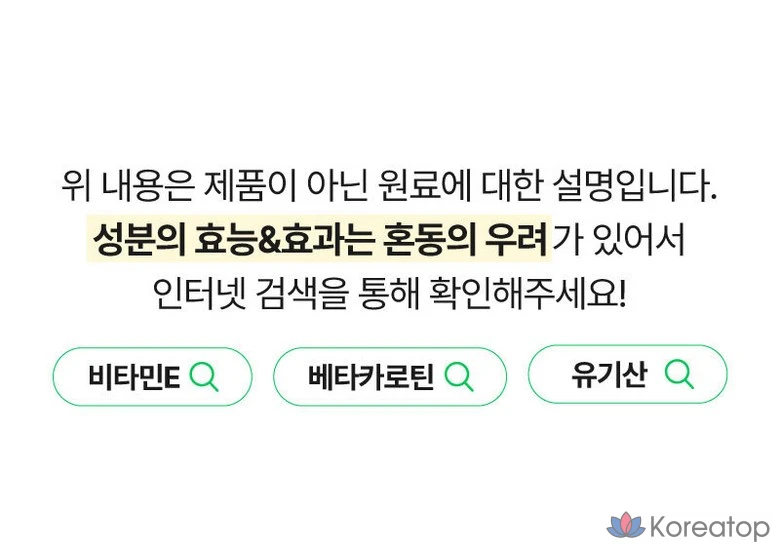 위 내용은 제품이 아닌 원료에 대한 설명입니다.
성분의 효능&효과는 혼동의 우려가 있어서
인터넷 검색을 통해 확인해주세요!

비타민E

베타카로틴

유기산

Koreatop