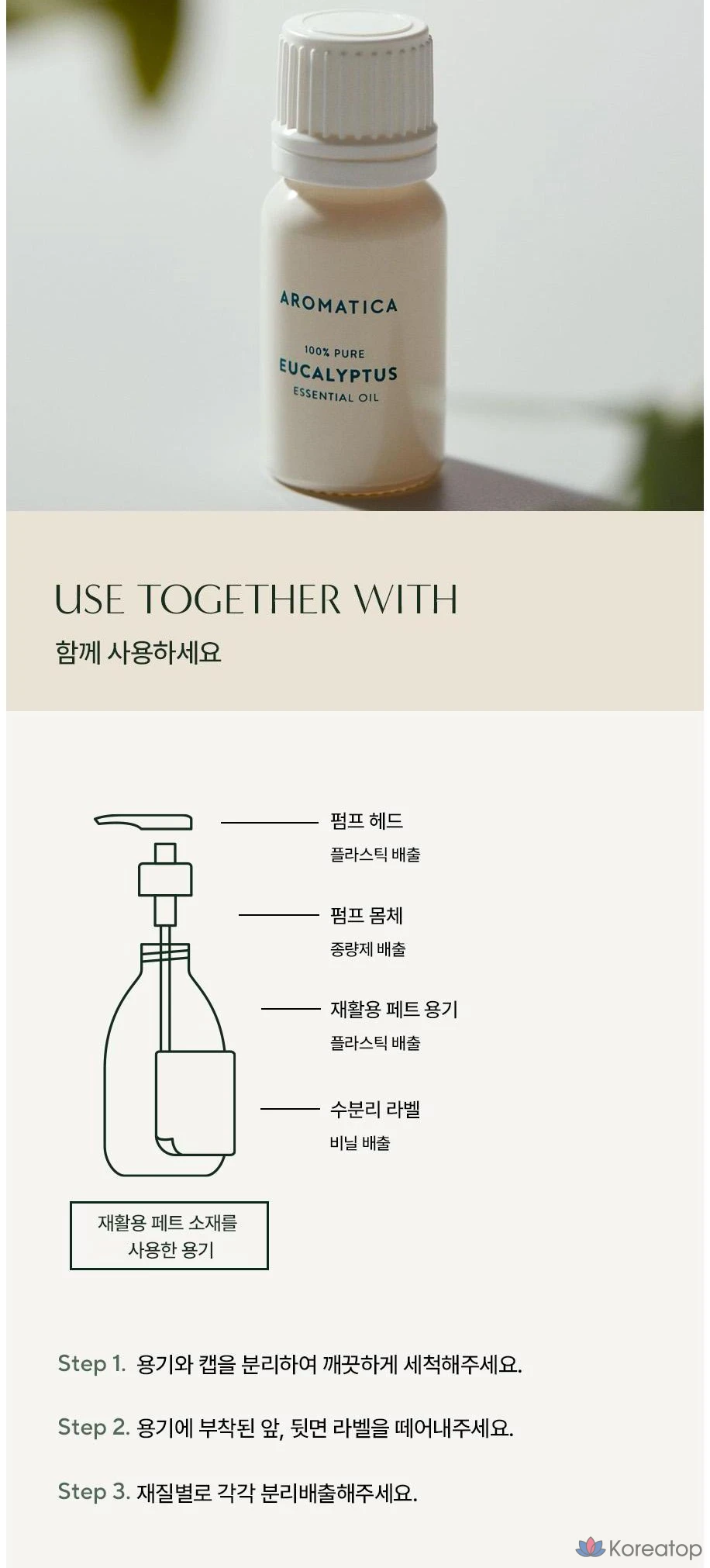 AROMATICA

100% PURE
EUCALYPTUS
ESSENTIAL OIL

USE TOGETHER WITH
함께 사용하세요

펌프 헤드
플라스틱 배출

펌프 몸체
종량제 배출

재활용 페트 용기
플라스틱 배출

수분리 라벨
비닐 배출

재활용 페트 소재를 사용한 용기

Step 1. 용기와 캡을 분리하여 깨끗하게 세척해주세요.

Step 2. 용기에 부착된 앞, 뒷면 라벨을 떼어내주세요.

Step 3. 재질별로 각각 분리배출해주세요.

Koreatop