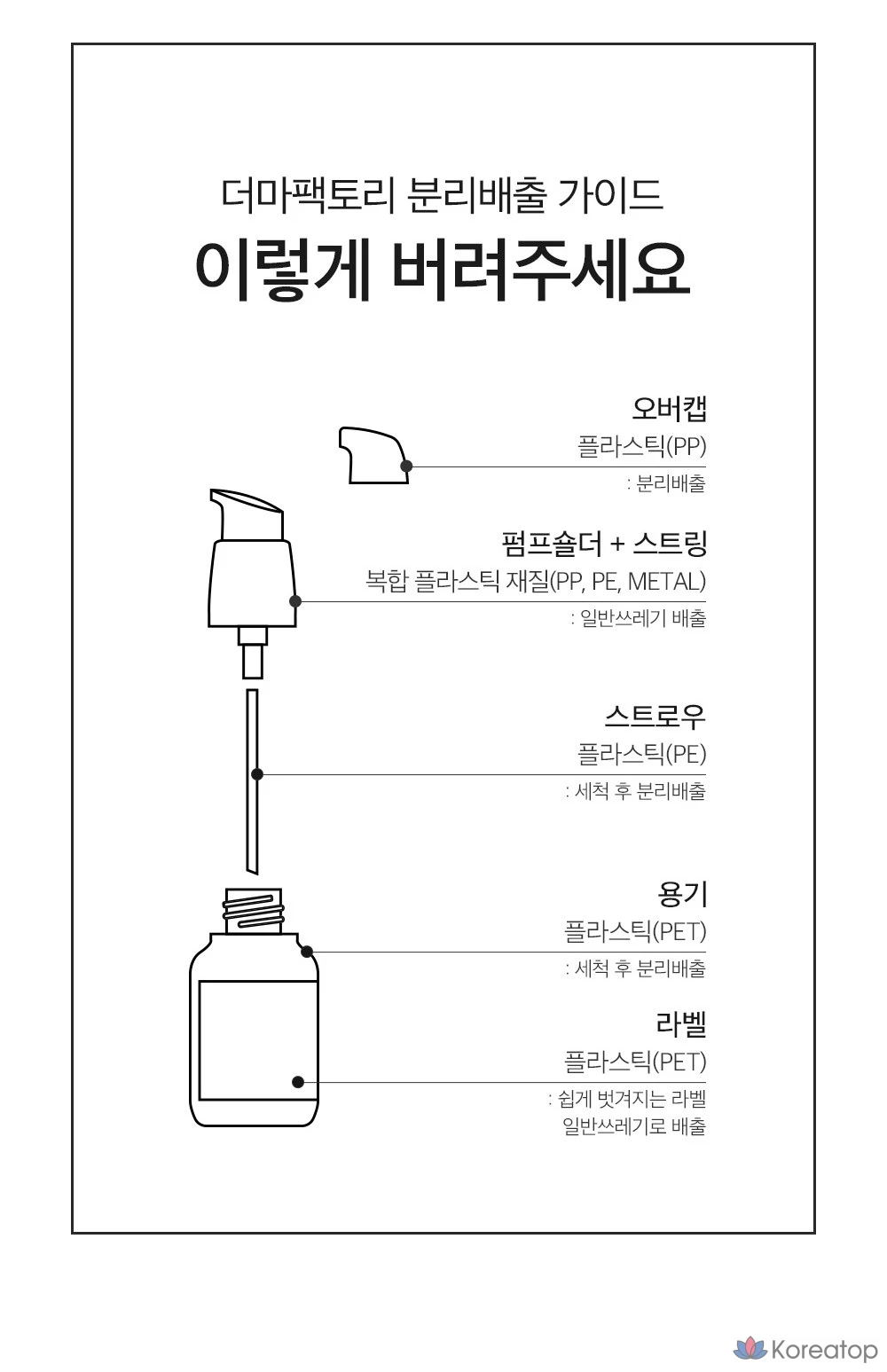 더마팩토리 분리배출 가이드

이렇게 버려주세요

오버캡
플라스틱(PP)
: 분리배출

펌프숄더 + 스트링
복합 플라스틱 재질(PP, PE, METAL)
: 일반쓰레기 배출

스트로우
플라스틱(PE)
: 세척 후 분리배출

용기
플라스틱(PET)
: 세척 후 분리배출

라벨
플라스틱(PET)
: 쉽게 벗겨지는 라벨
일반쓰레기로 배출

Koreatop