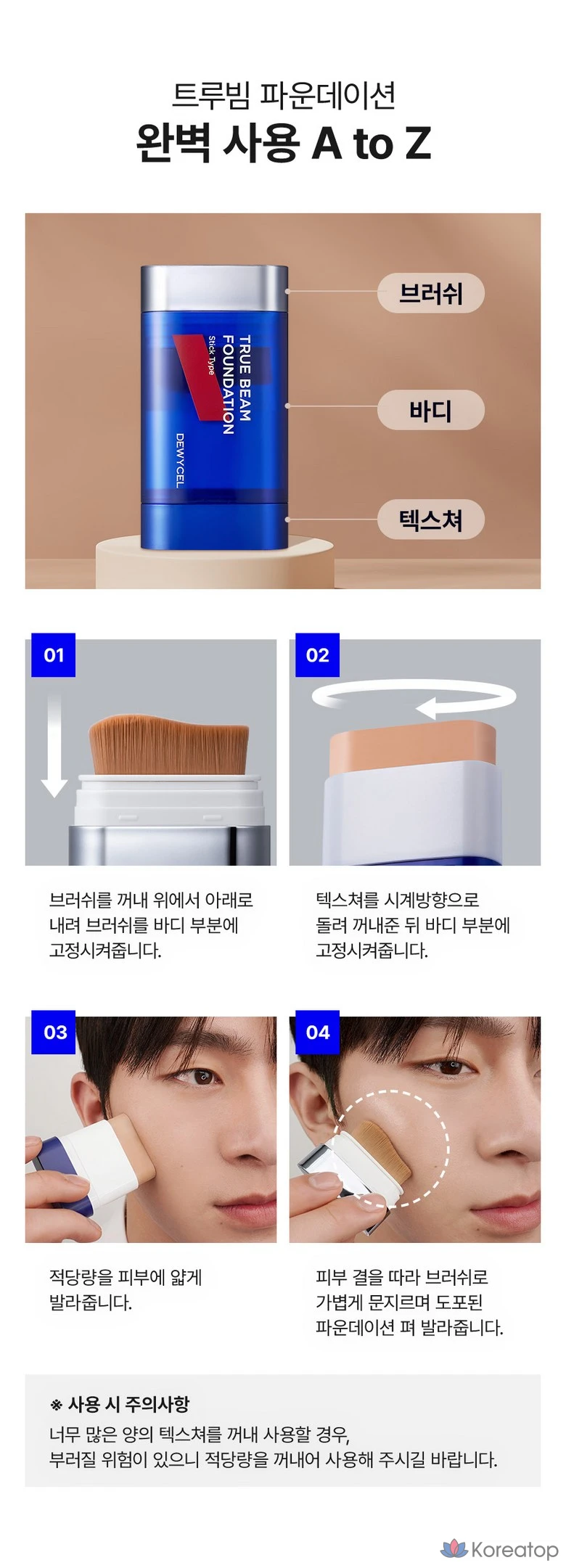 트루빔 파운데이션
완벽 사용 A to Z

TRUE BEAM FOUNDATION
Stick Type
DEWYCEL

브러쉬

바디

텍스쳐

01

브러쉬를 꺼내 위에서 아래로 내려 브러쉬를 바디 부분에 고정시켜줍니다.

02

텍스쳐를 시계방향으로 돌려 꺼내준 뒤 바디 부분에 고정시켜줍니다.

03

적당량을 피부에 얇게 발라줍니다.

04

피부 결을 따라 브러쉬로 가볍게 문지르며 도포된 파운데이션 펴 발라줍니다.

※ 사용 시 주의사항
너무 많은 양의 텍스쳐를 꺼내 사용할 경우,
부러질 위험이 있으니 적당량을 꺼내어 사용해 주시길 바랍니다.

Koreatop