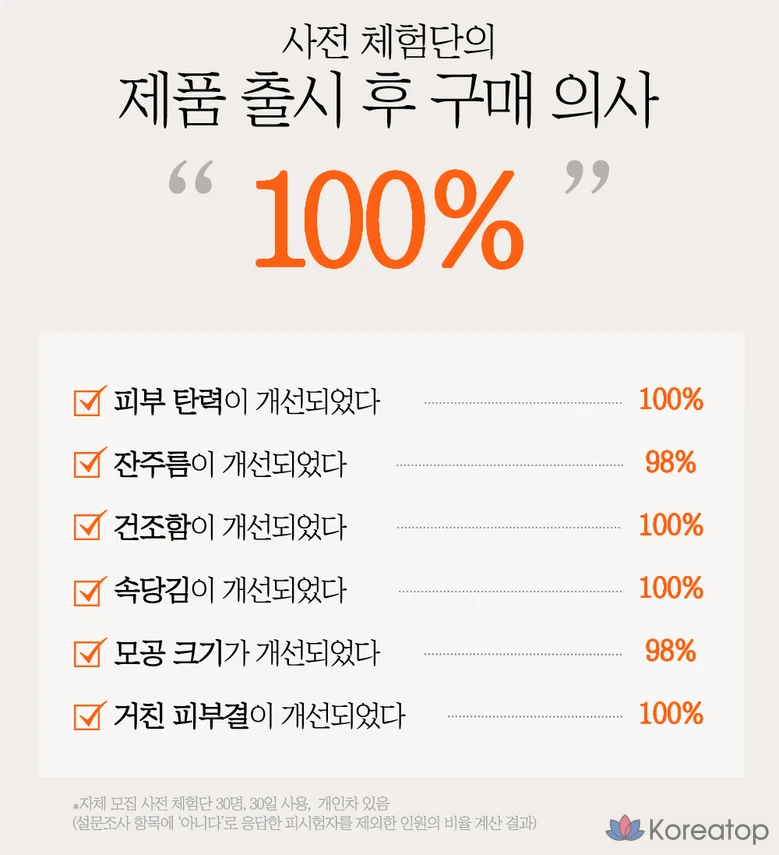 사전 체험단의

제품 출시 후 구매 의사

" 100% "

☑ 피부 탄력이 개선되었다 100%

☑ 잔주름이 개선되었다 98%

☑ 건조함이 개선되었다 100%

☑ 속당김이 개선되었다 100%

☑ 모공 크기가 개선되었다 98%

☑ 거친 피부결이 개선되었다 100%

*자체 모집 사전 체험단 30명, 30일 사용, 개인차 있음
(설문조사 항목에 '아니다'로 응답한 피시험자를 제외한 인원의 비율 계산 결과)

Koreatop